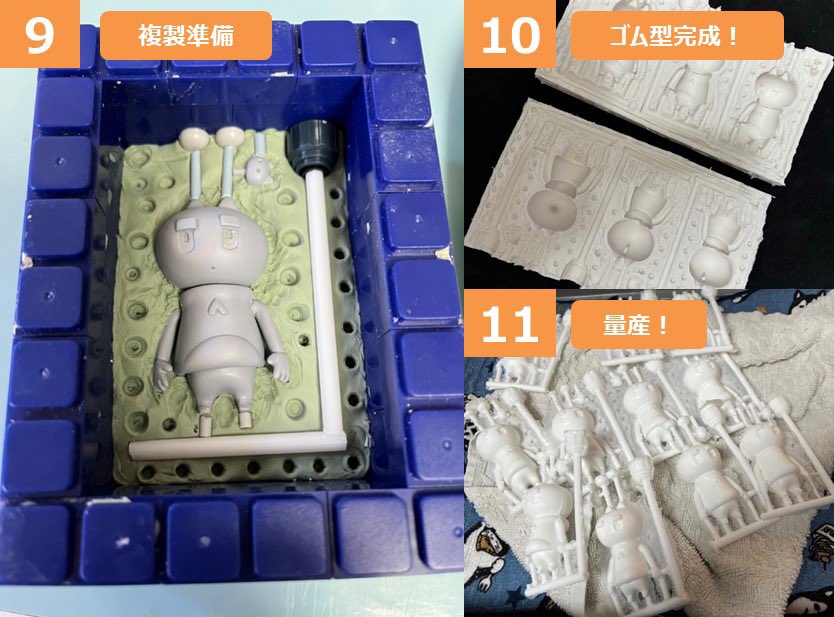 9
複製準備

10
ゴム型完成！

11
量産！