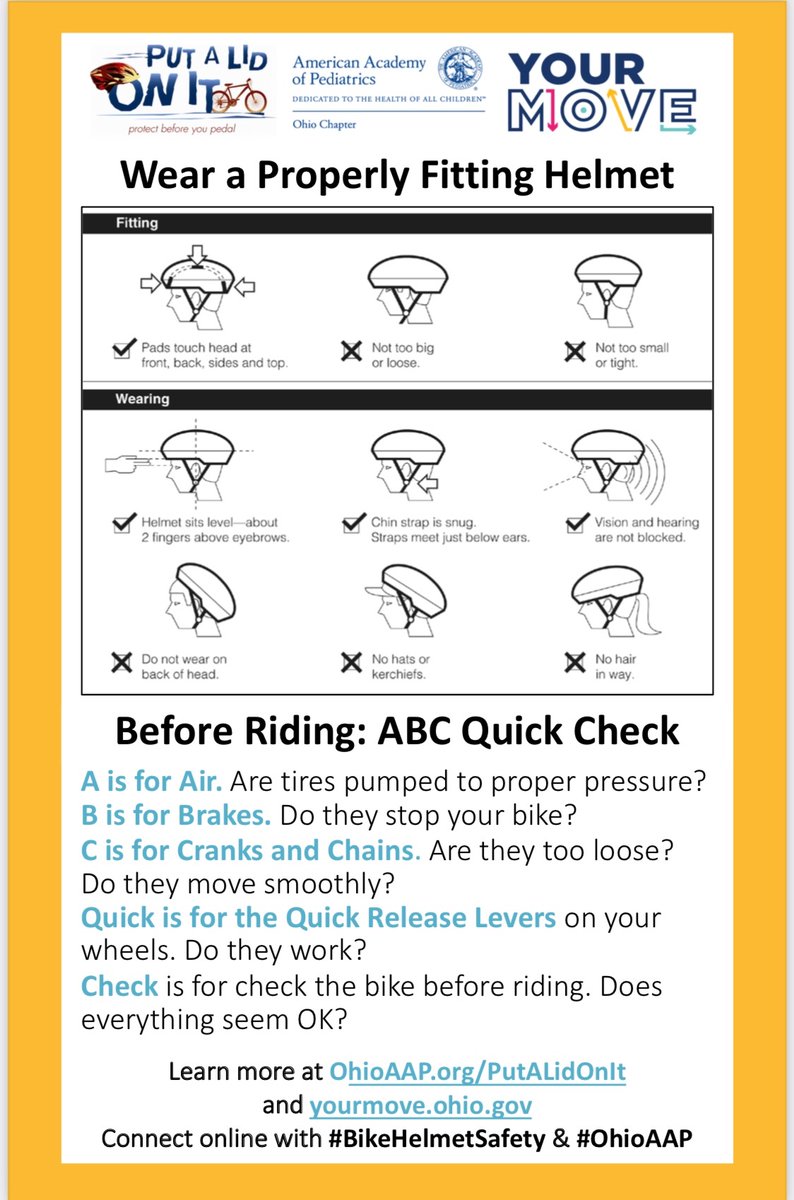 PUT A LID ON IT
protect before you pedal

American Academy of Pediatrics
DEDICATED TO THE HEALTH OF ALL CHILDREN™
Ohio Chapter

YOUR MOVE

Wear a Properly Fitting Helmet

Fitting

Pads touch head at front, back, sides and top.

Not too big or loose.

Not too small or tight.

Wearing

Helmet sits level—about 2 fingers above eyebrows.

Chin strap is snug. Straps meet just below ears.

Vision and hearing are not blocked.

Do not wear on back of head.

No hats or kerchiefs.

No hair in way.

Before Riding: ABC Quick Check

A is for Air. Are tires pumped to proper pressure?
B is for Brakes. Do they stop your bike?
C is for Cranks and Chains. Are they too loose? Do they move smoothly?
Quick is for the Quick Release Levers on your wheels. Do they work?
Check is for check the bike before riding. Does everything seem OK?

Learn more at OhioAAP.org/PutALidOnIt and yourmove.ohio.gov
Connect online with #BikeHelmetSafety & #OhioAAP