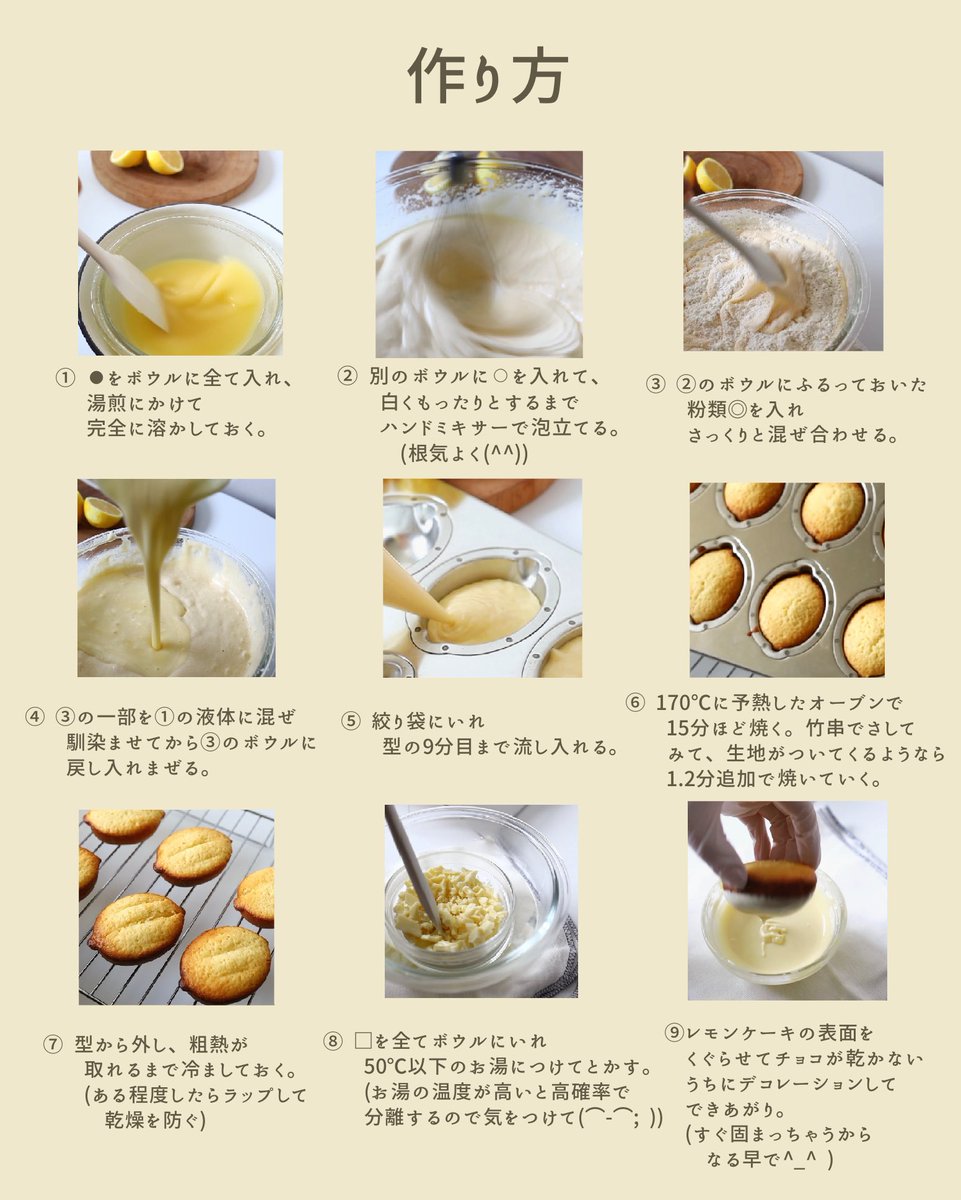 作り方

① ●をボウルに全て入れ、湯煎にかけて完全に溶かしておく。

② 別のボウルに○を入れて、白くもったりとするまでハンドミキサーで泡立てる。(根気よく(^^))

③ ②のボウルにふるっておいた粉類◎を入れさっくりと混ぜ合わせる。

④ ③の一部を①の液体に混ぜ馴染ませてから③のボウルに戻し入れまぜる。

⑤ 絞り袋にいれ型の9分目まで流し入れる。

⑥ 170℃に予熱したオーブンで15分ほど焼く。竹串でさしてみて、生地がついてくるようなら1.2分追加で焼いていく。

⑦ 型から外し、粗熱が取れるまで冷ましておく。(ある程度したらラップして乾燥を防ぐ)

⑧ □を全てボウルにいれ50℃以下のお湯につけてとかす。(お湯の温度が高いと高確率で分離するので気をつけて(⌒-⌒; ))

⑨レモンケーキの表面をくぐらせてチョコが乾かないうちにデコレーションしてできあがり。(すぐ固まっちゃうからなる早で^_^ )