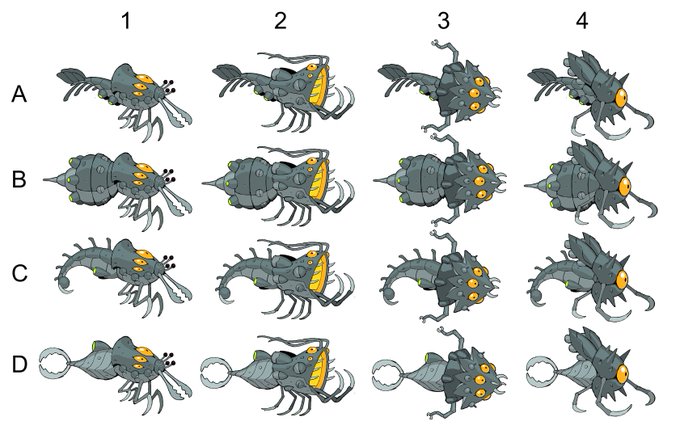 1 2 3 4
A
B
C
D