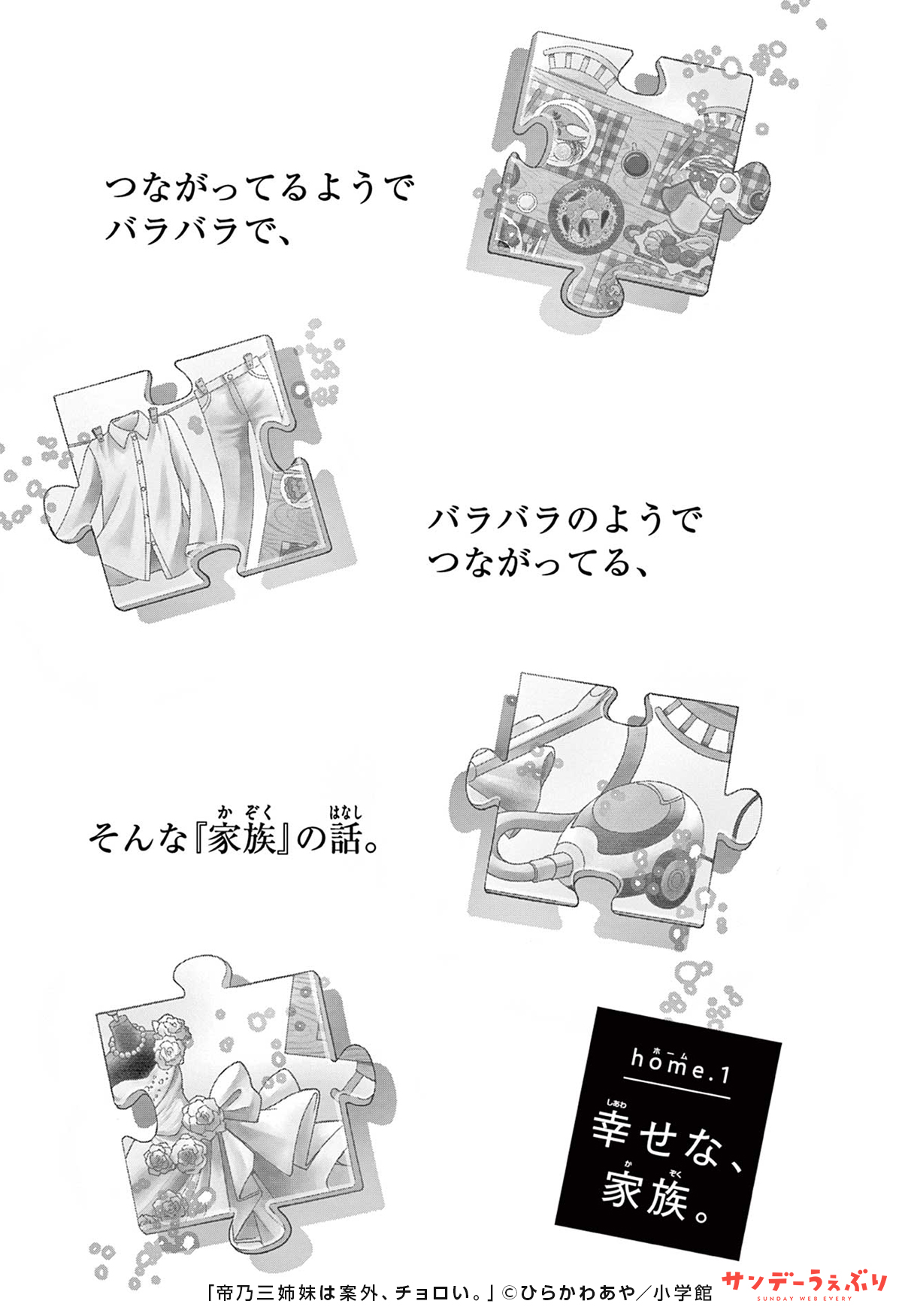 つながってるようで
バラバラで、

バラバラのようで
つながってる、

そんな『家族（かぞく）』の話（はなし）。

home（ホーム）.1
幸（しあわ）せな、
家族（かぞく）。

「帝乃三姉妹は案外、チョロい。」©ひらかわあや／小学館

サンデーうぇぶり
SUNDAY WEB EVERY