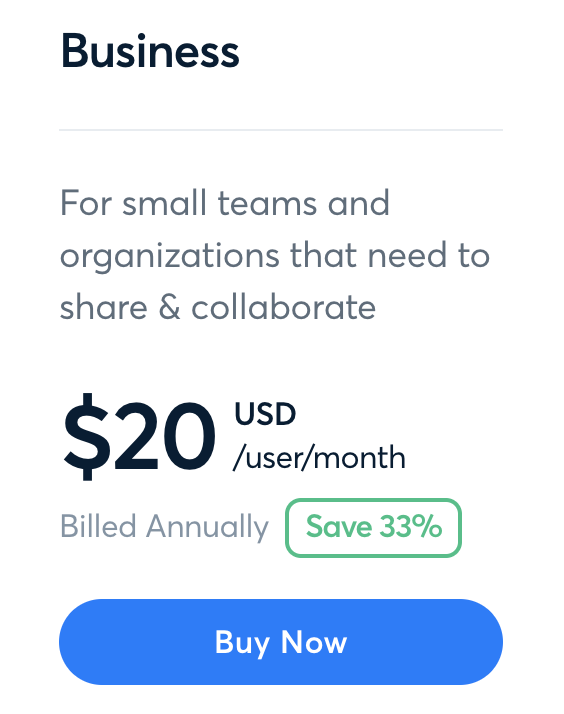 Business

For small teams and organizations that need to share & collaborate

\$20 USD /user/month

Billed Annually Save 33%

Buy Now