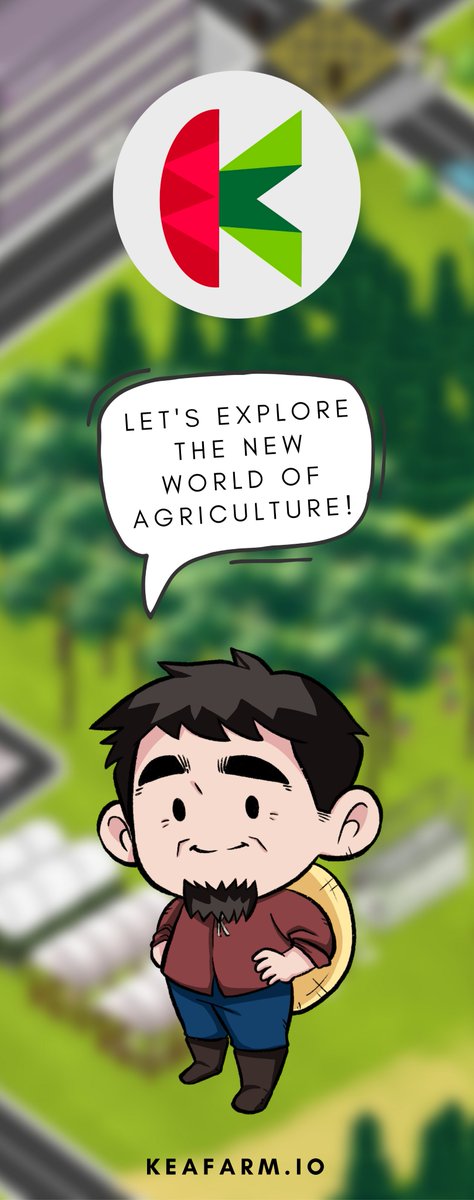 LET'S EXPLORE THE NEW WORLD OF AGRICULTURE!

KEAFARM.IO