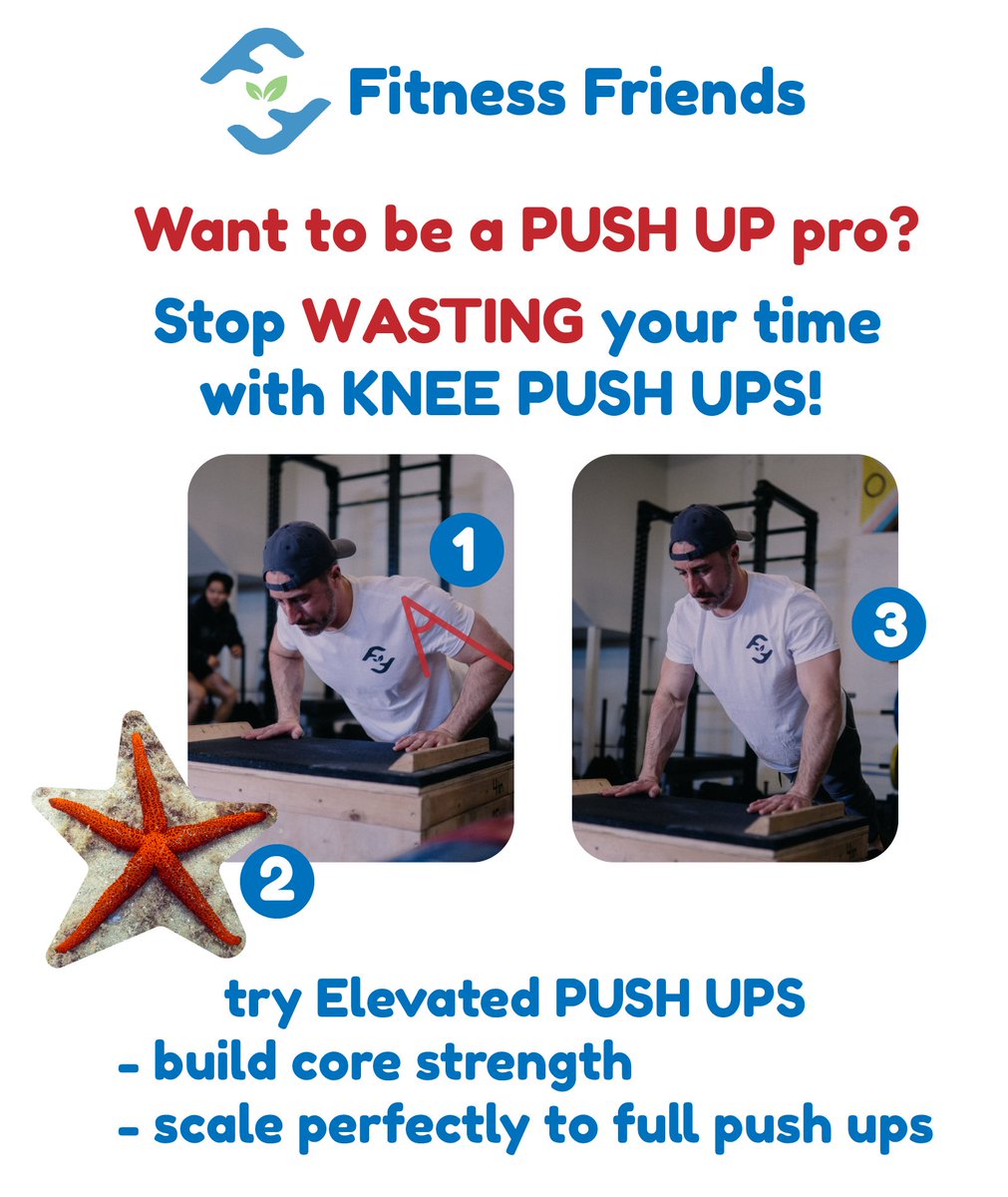 Fitness Friends

Want to be a PUSH UP pro?

Stop WASTING your time with KNEE PUSH UPS!

1

3

2

try Elevated PUSH UPS
- build core strength
- scale perfectly to full push ups