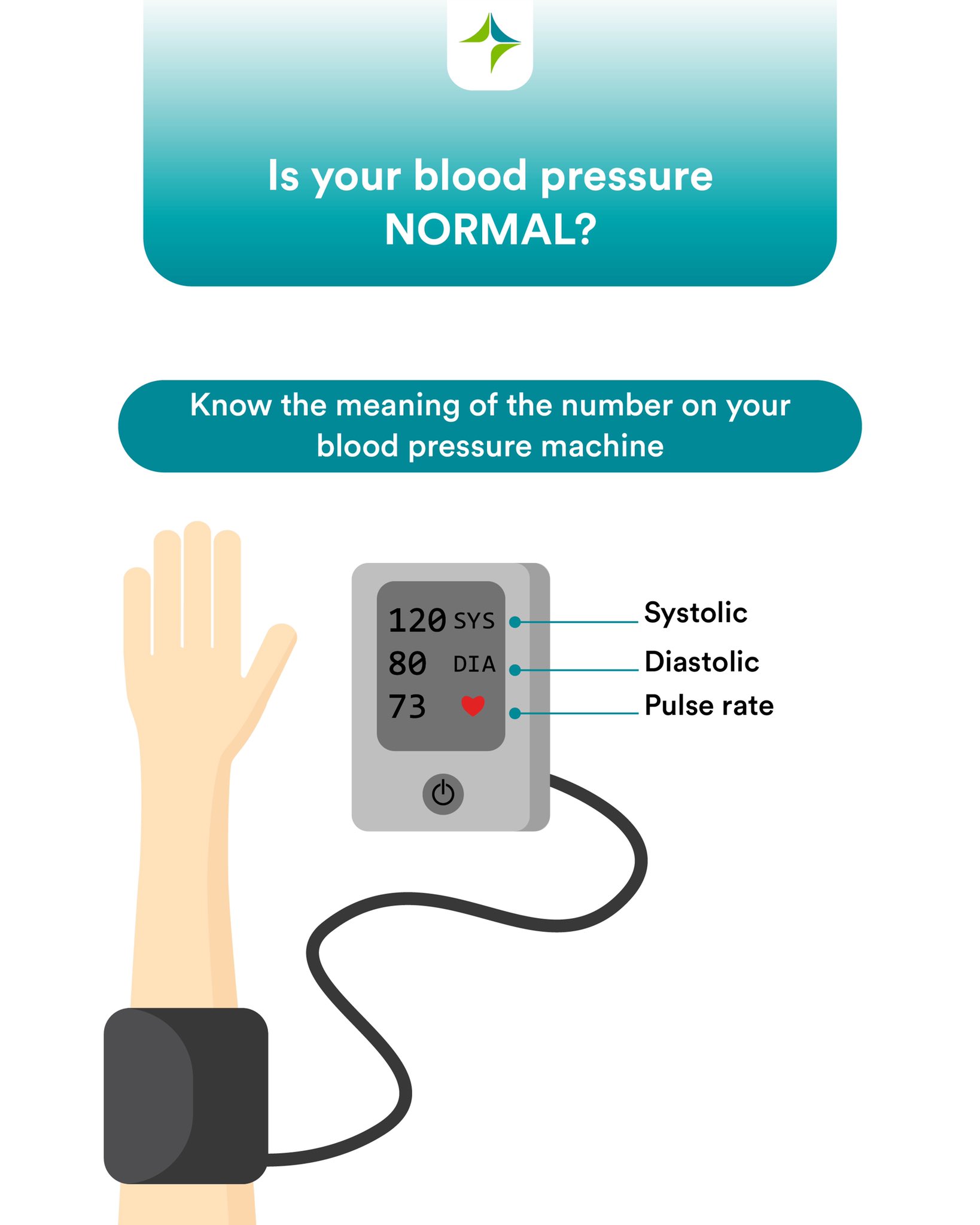 Is your blood pressure NORMAL?

Know the meaning of the number on your blood pressure machine

120 SYS
80 DIA
73

Systolic
Diastolic
Pulse rate