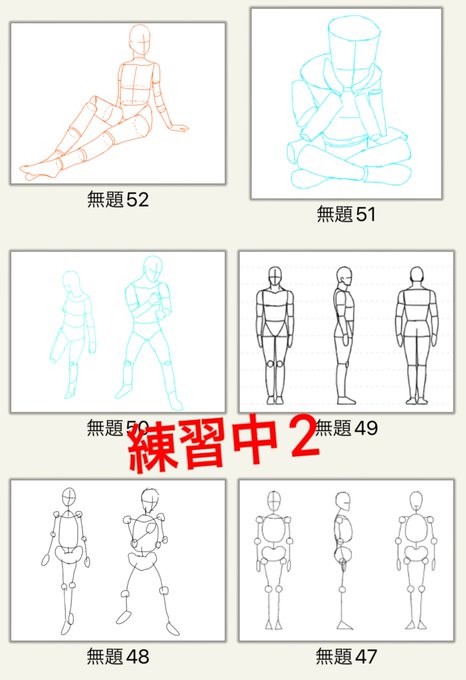 無題52

無題51

無題50

無題49

練習中2

無題48

無題47