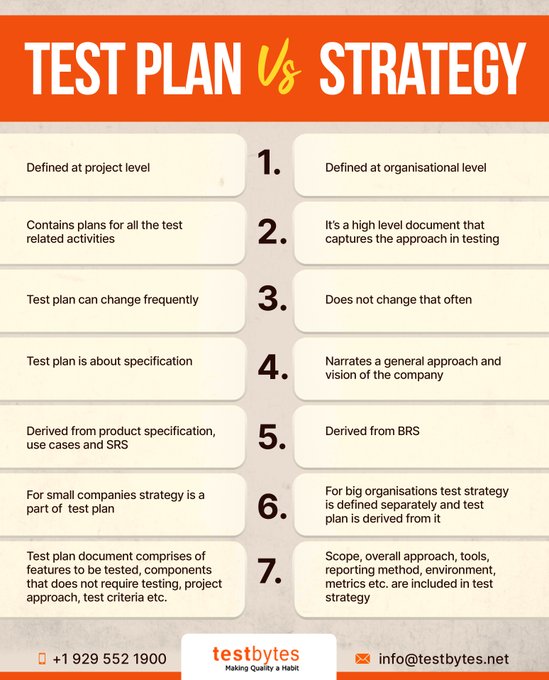 TEST PLAN Vs STRATEGY

Defined at project level

1.

Defined at organisational level

Contains plans for all the test related activities

2.

It's a high level document that captures the approach in testing

Test plan can change frequently

3.

Does not change that often

Test plan is about specification

4.

Narrates a general approach and vision of the company

Derived from product specification, use cases and SRS

5.

Derived from BRS

For small companies strategy is a part of test plan

6.

For big organisations test strategy is defined separately and test plan is derived from it

Test plan document comprises of features to be tested, components that does not require testing, project approach, test criteria etc.

7.

Scope, overall approach, tools, reporting method, environment, metrics etc. are included in test strategy

+1 929 552 1900

testbytes
Making Quality a Habit

info@testbytes.net