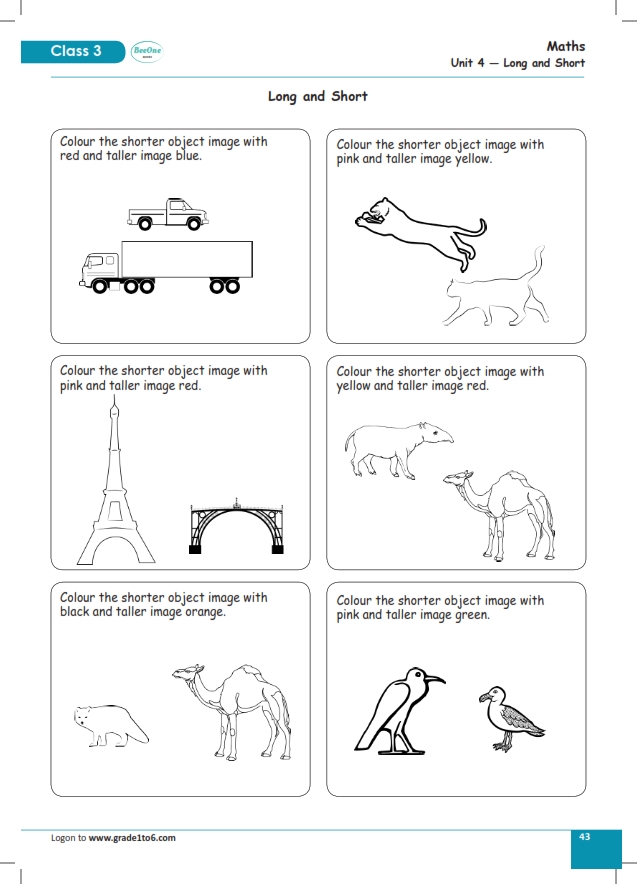 Class 3

BeeOne

Maths
Unit 4 — Long and Short

Long and Short

Colour the shorter object image with red and taller image blue.

Colour the shorter object image with pink and taller image yellow.

Colour the shorter object image with pink and taller image red.

Colour the shorter object image with yellow and taller image red.

Colour the shorter object image with black and taller image orange.

Colour the shorter object image with pink and taller image green.

Logon to www.grade1to6.com

43