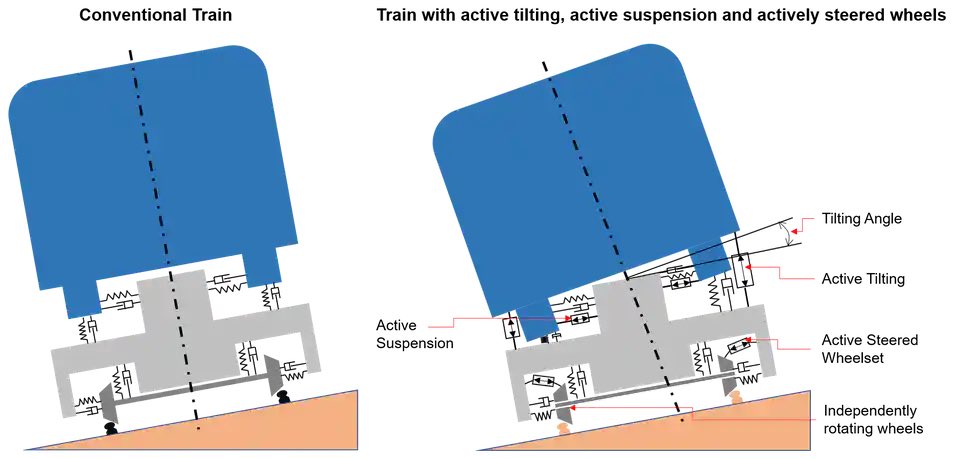 Conventional Train

Train with active tilting, active suspension and actively steered wheels

Tilting Angle

Active Tilting

Active Suspension

Active Steered Wheelset

Independently rotating wheels