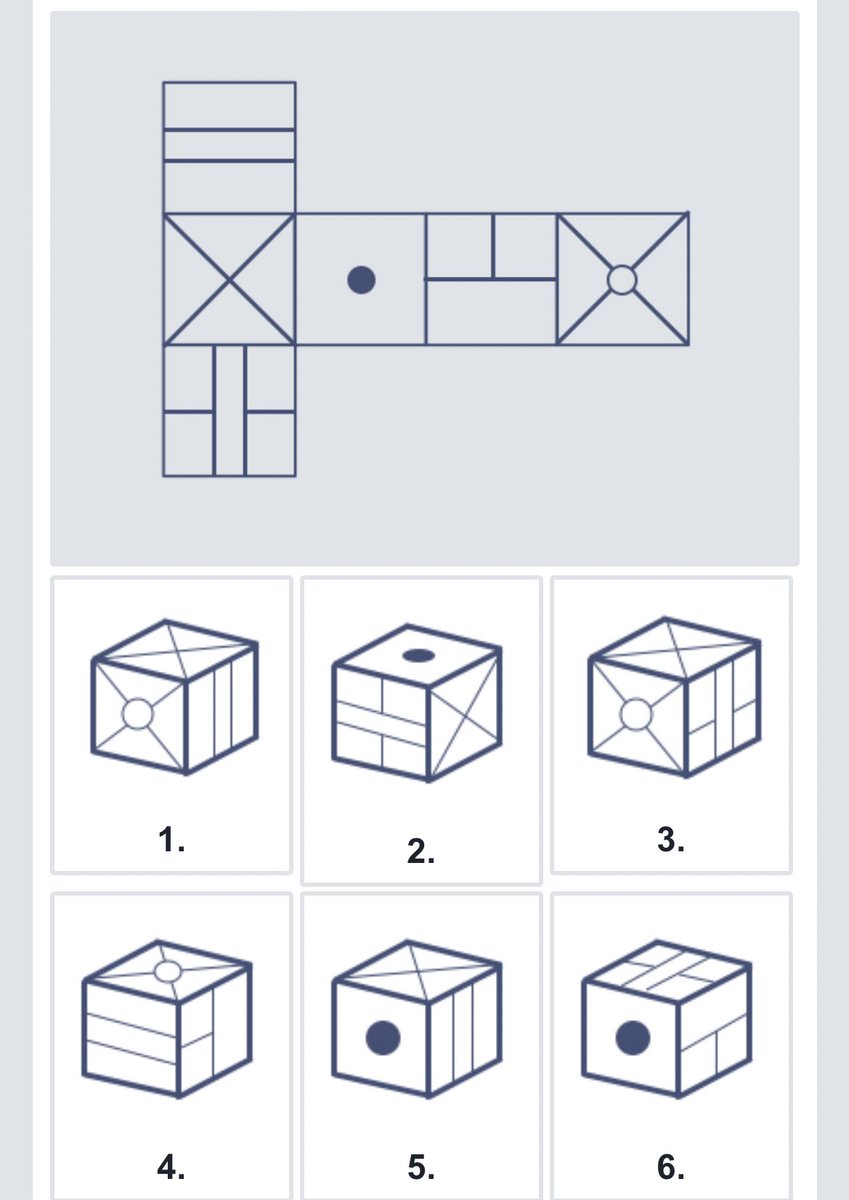 1.

2.

3.

4.

5.

6.