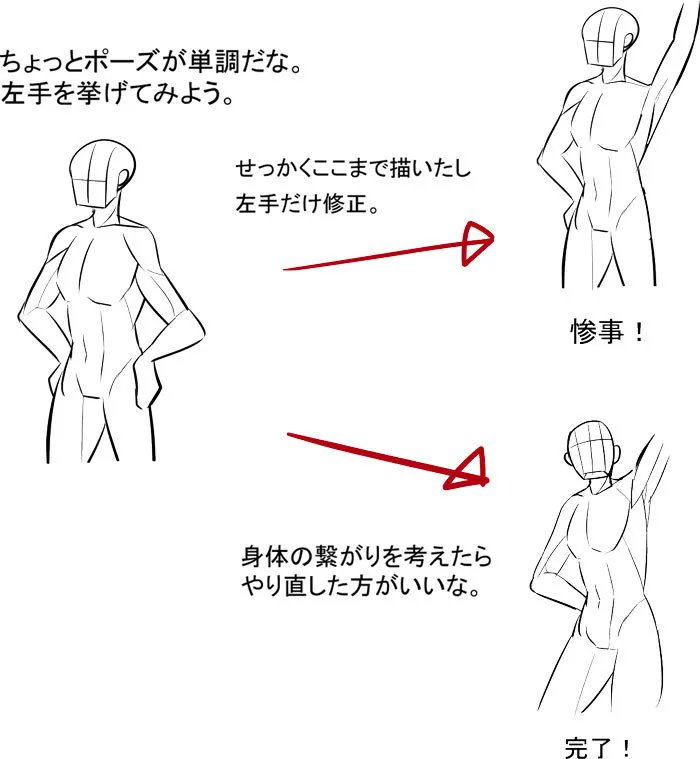 ちょっとポーズが単調だな。
左手を挙げてみよう。

せっかくここまで描いたし
左手だけ修正。

惨事！

身体の繋がりを考えたら
やり直した方がいいな。

完了！