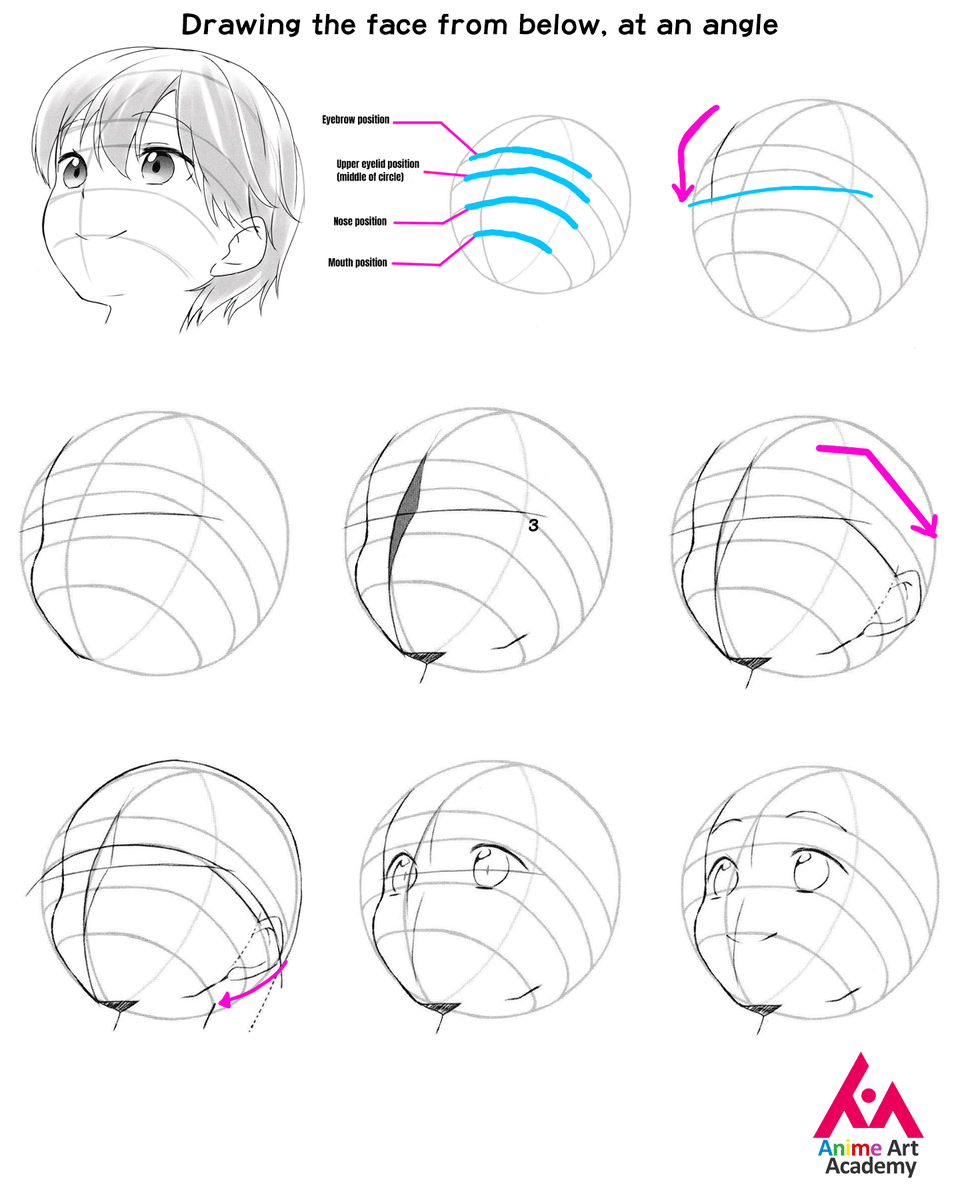 Drawing the face from below, at an angle

Eyebrow position

Upper eyelid position (middle of circle)

Nose position

Mouth position

3

Anime Art Academy