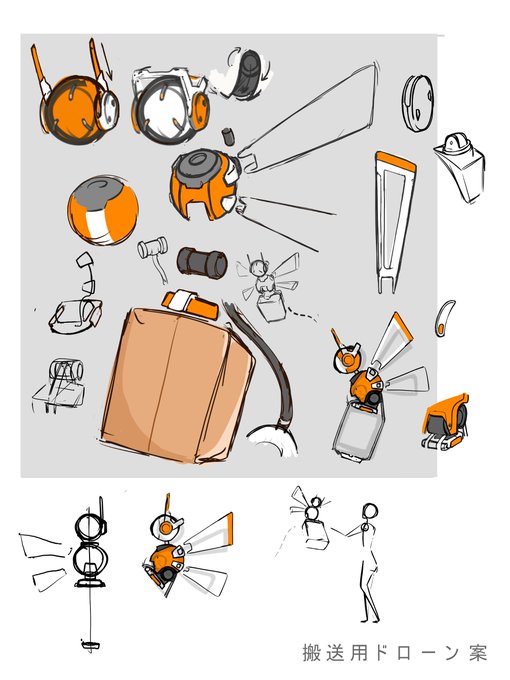 搬送用ドローン案