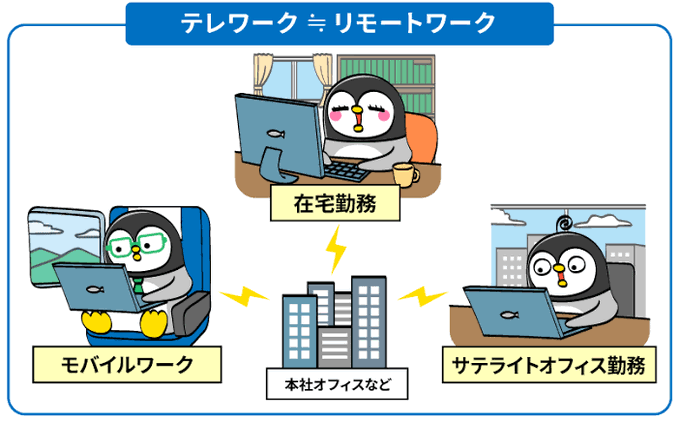 テレワーク ≒ リモートワーク

在宅勤務

モバイルワーク

本社オフィスなど

サテライトオフィス勤務