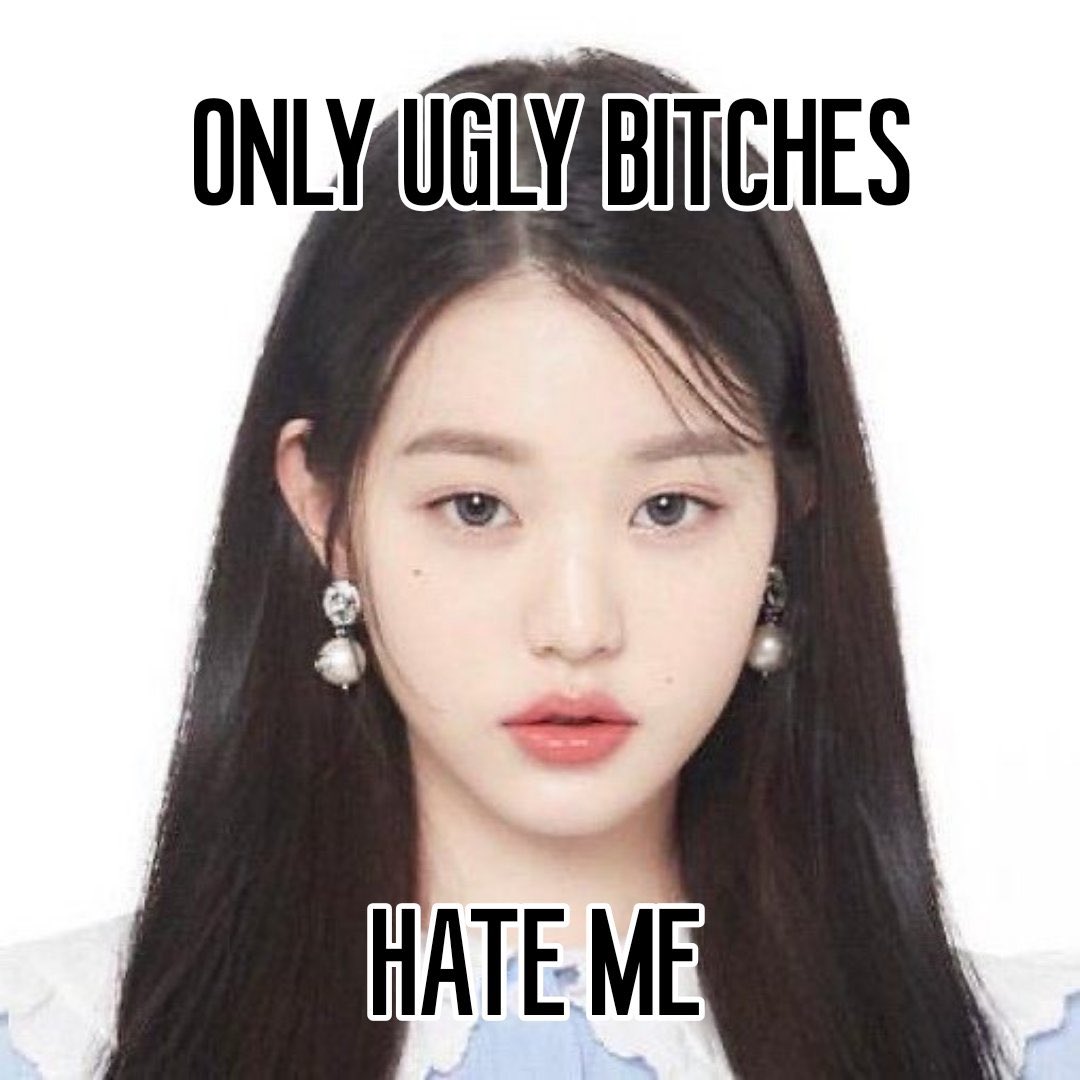 ONLY UGLY BITCHES

HATE ME