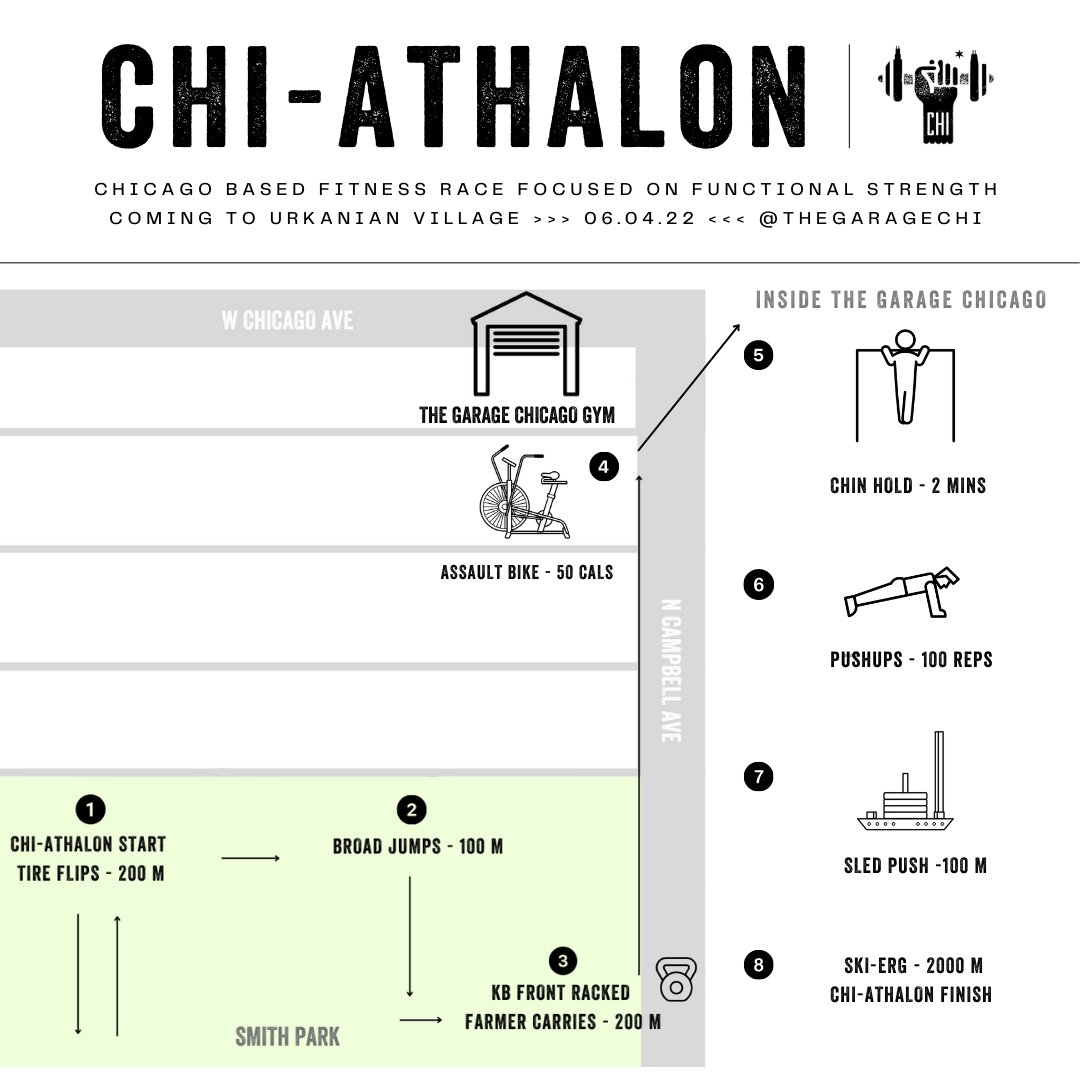 CHI-ATHALON

CHI

CHICAGO BASED FITNESS RACE FOCUSED ON FUNCTIONAL STRENGTH
COMING TO URKANIAN VILLAGE >>> 06.04.22 <<< @THEGARAGECHI

W CHICAGO AVE

THE GARAGE CHICAGO GYM

4

ASSAULT BIKE - 50 CALS

N CAMPBELL AVE

1
CHI-ATHALON START
TIRE FLIPS - 200 M

2
BROAD JUMPS - 100 M

3
KB FRONT RACKED
FARMER CARRIES - 200 M

SMITH PARK

INSIDE THE GARAGE CHICAGO

5
CHIN HOLD - 2 MINS

6
PUSHUPS - 100 REPS

7
SLED PUSH -100 M

8
SKI-ERG - 2000 M
CHI-ATHALON FINISH