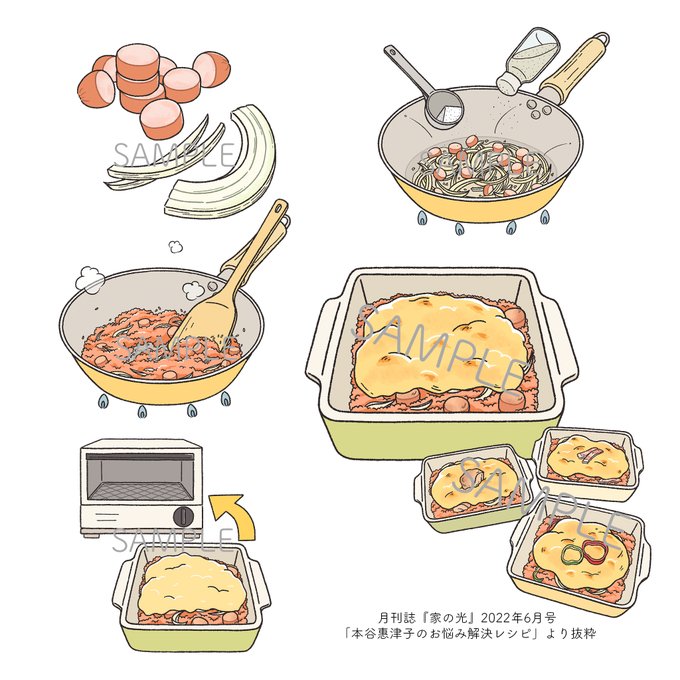 SAMPLE

SAMPLE

SAMPLE

SAMPLE

SAMPLE

SAMPLE

月刊誌『家の光』2022年6月号
「本谷惠津子のお悩み解決レシピ」より抜粋