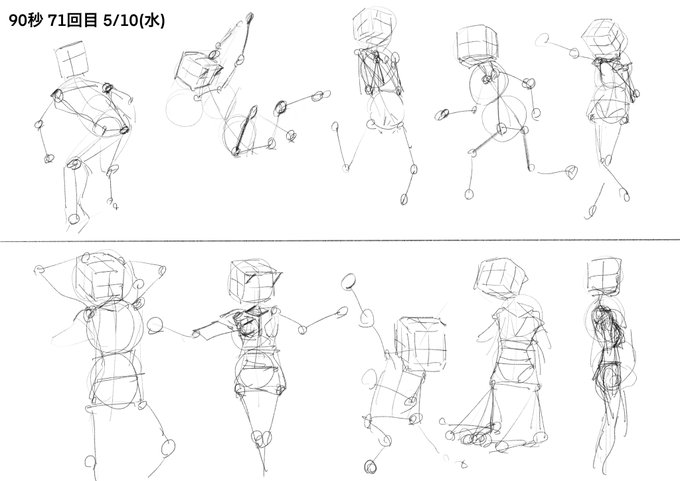 90秒 71回目 5/10(水)