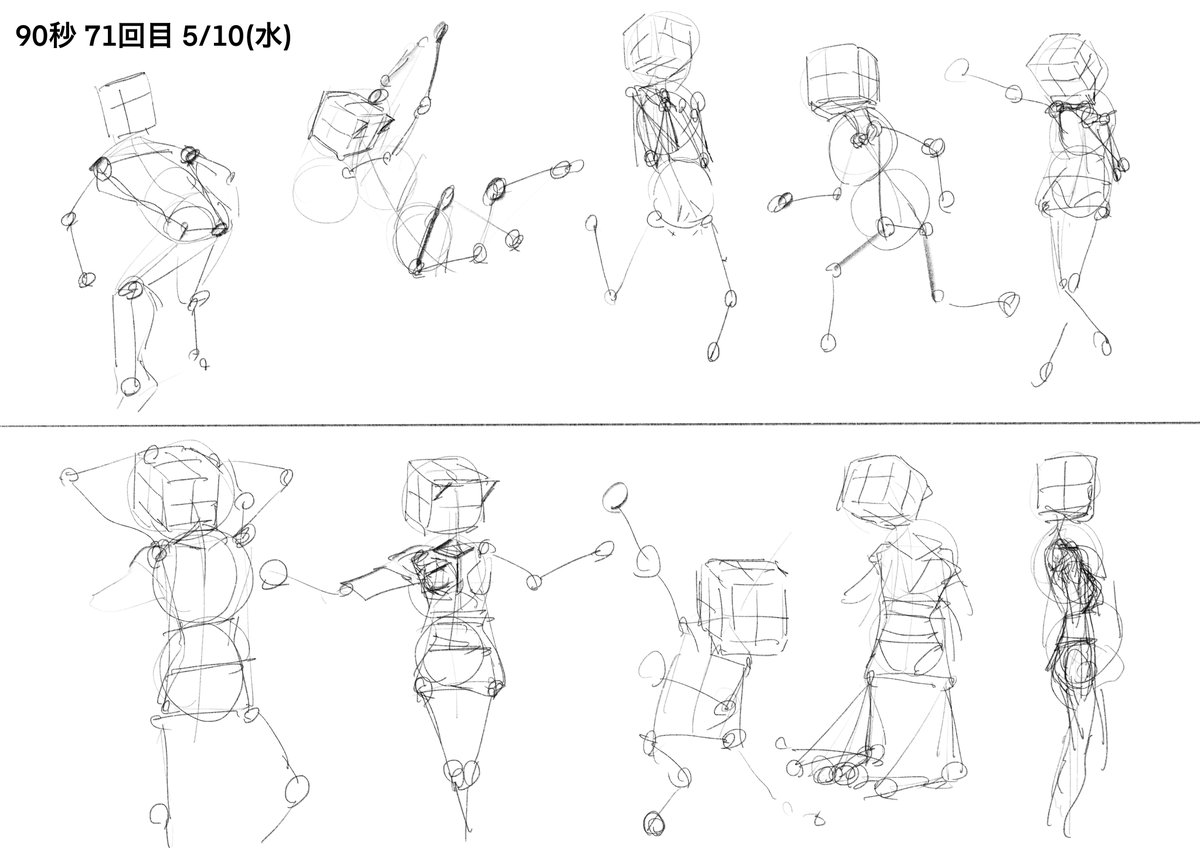 90秒 71回目 5/10(水)