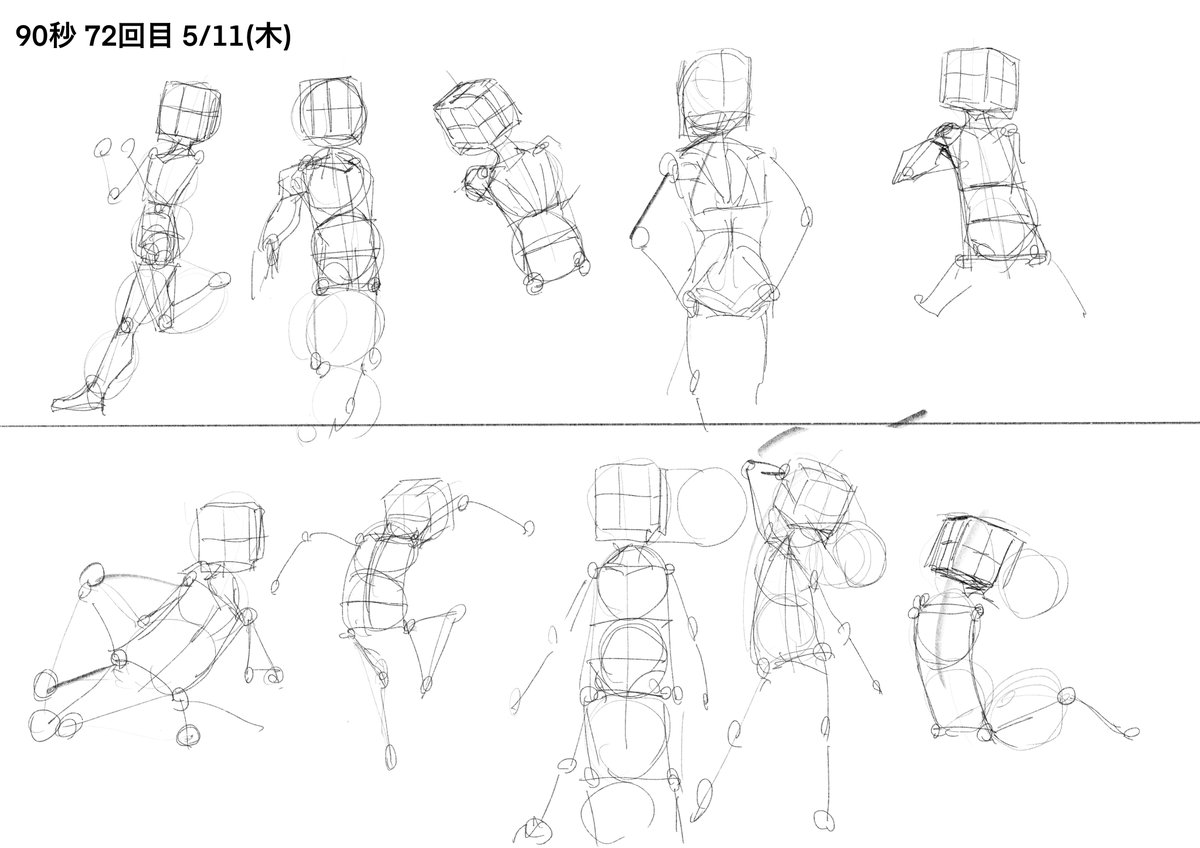 90秒 72回目 5/11(木)