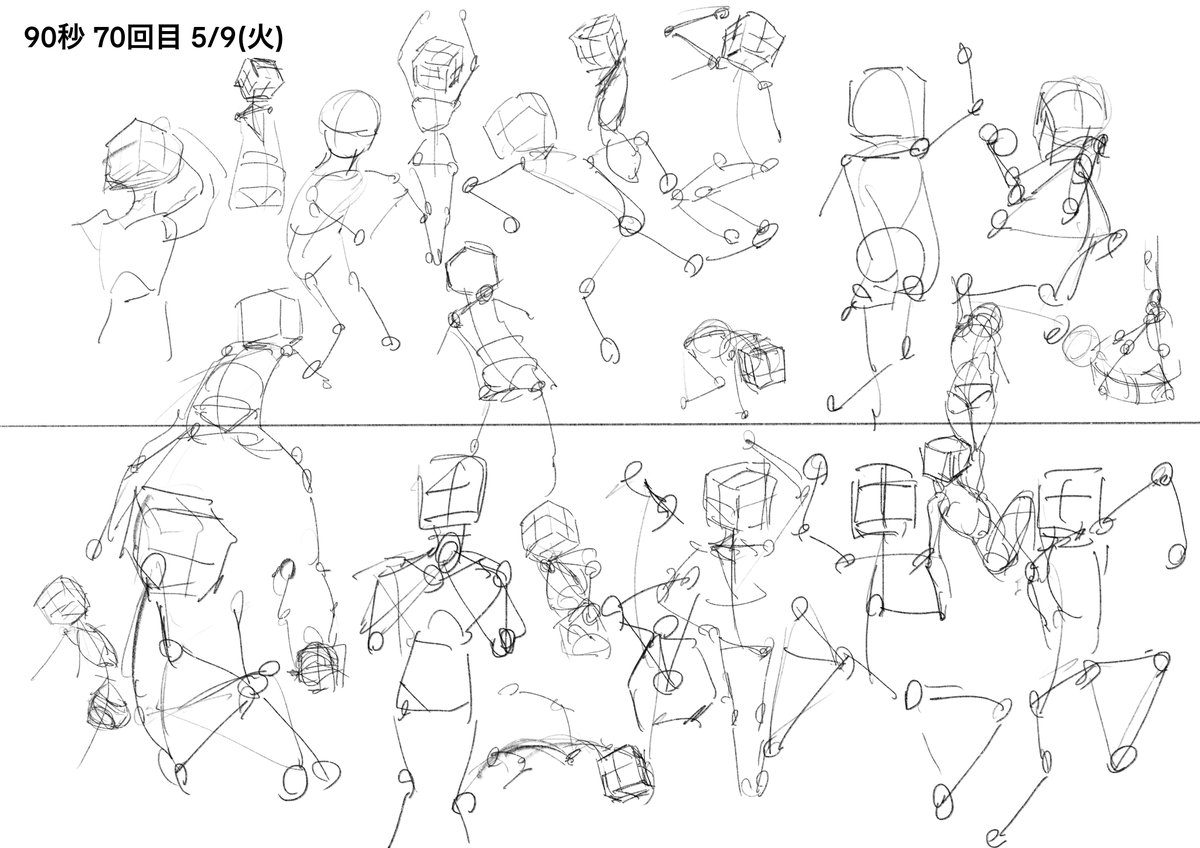 90秒 70回目 5/9(火)