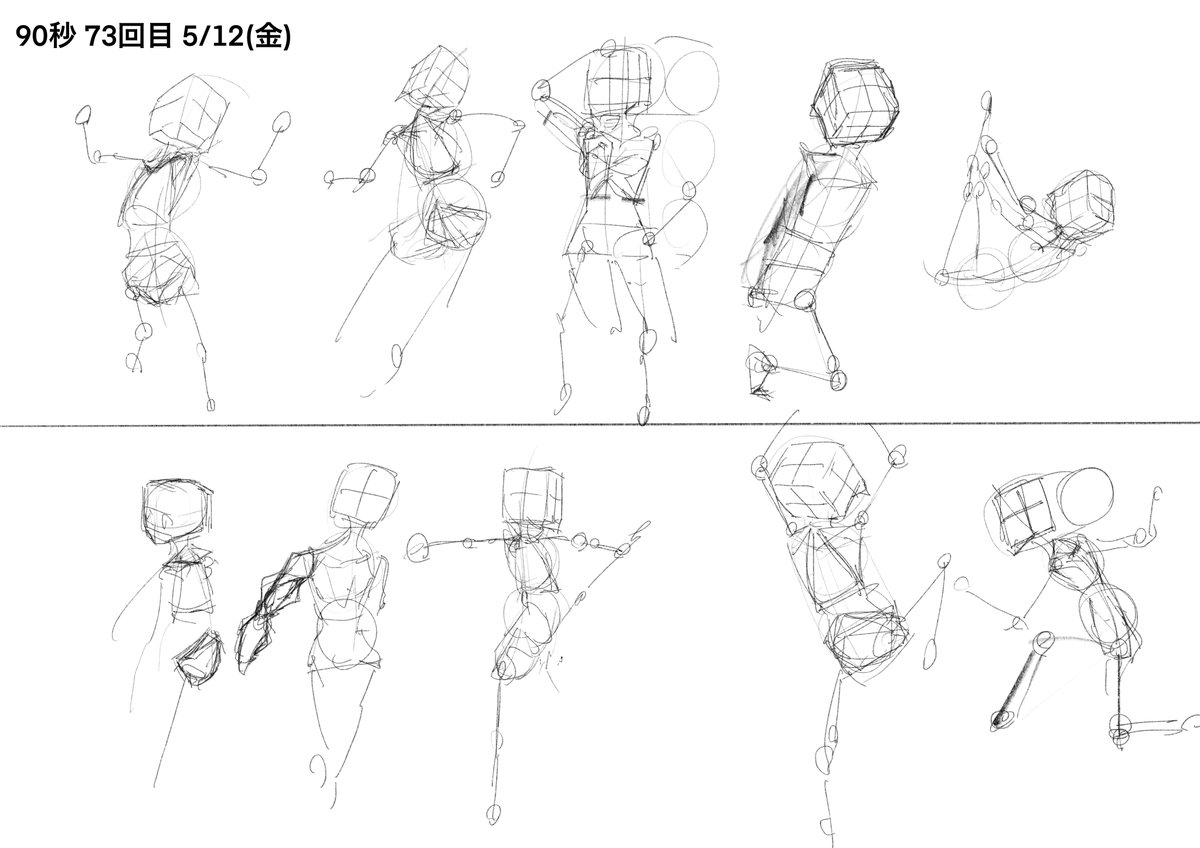 90秒 73回目 5/12(金)