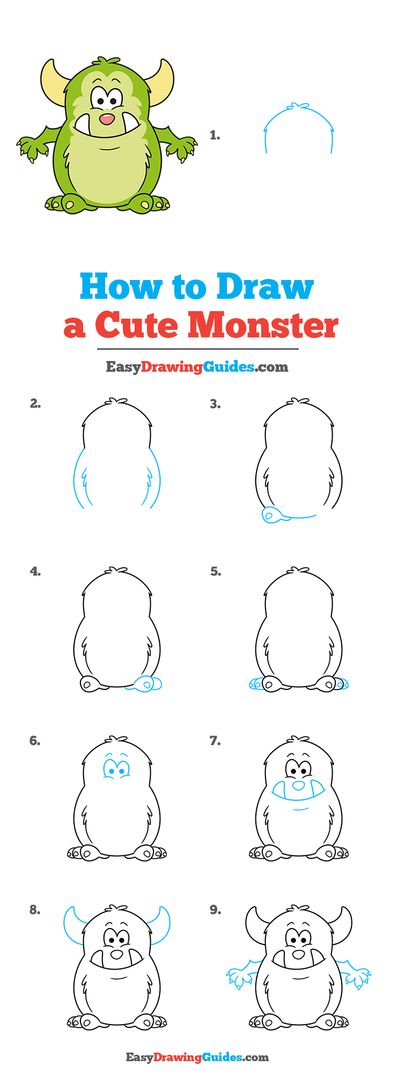 1.

How to Draw
a Cute Monster

EasyDrawingGuides.com

2.

3.

4.

5.

6.

7.

8.

9.

EasyDrawingGuides.com