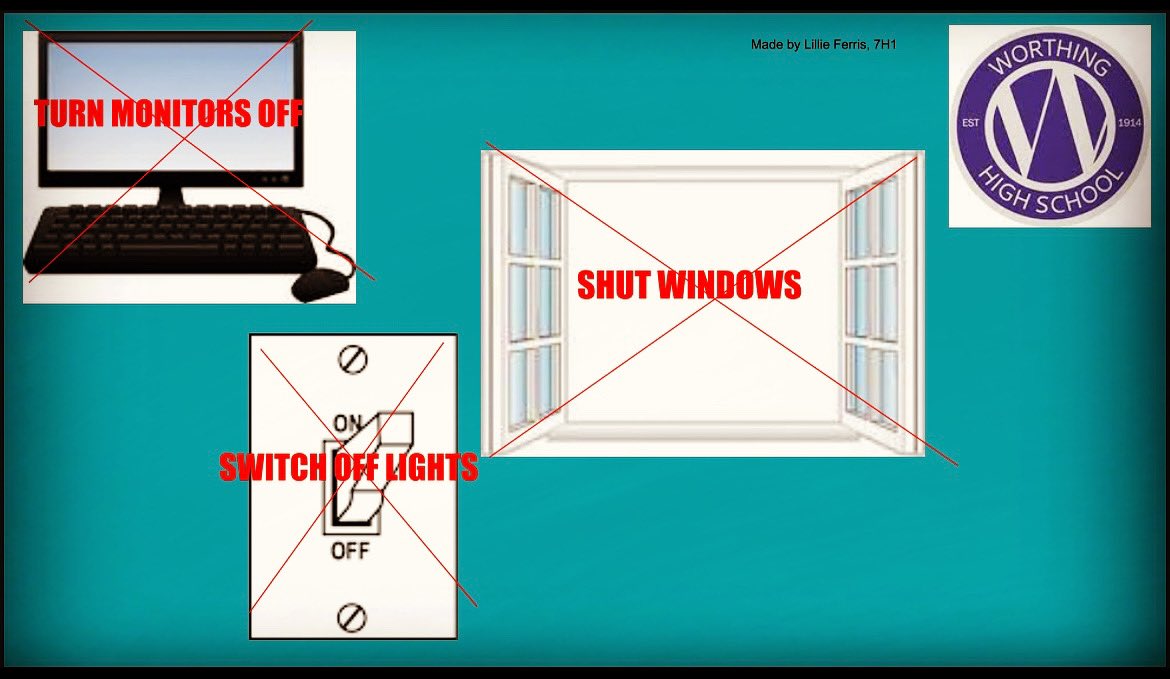 TURN MONITORS OFF

Made by Lillie Ferris, 7H1

WORTHING
EST
1914
HIGH SCHOOL

SHUT WINDOWS

ON
SWITCH OFF LIGHTS
OFF