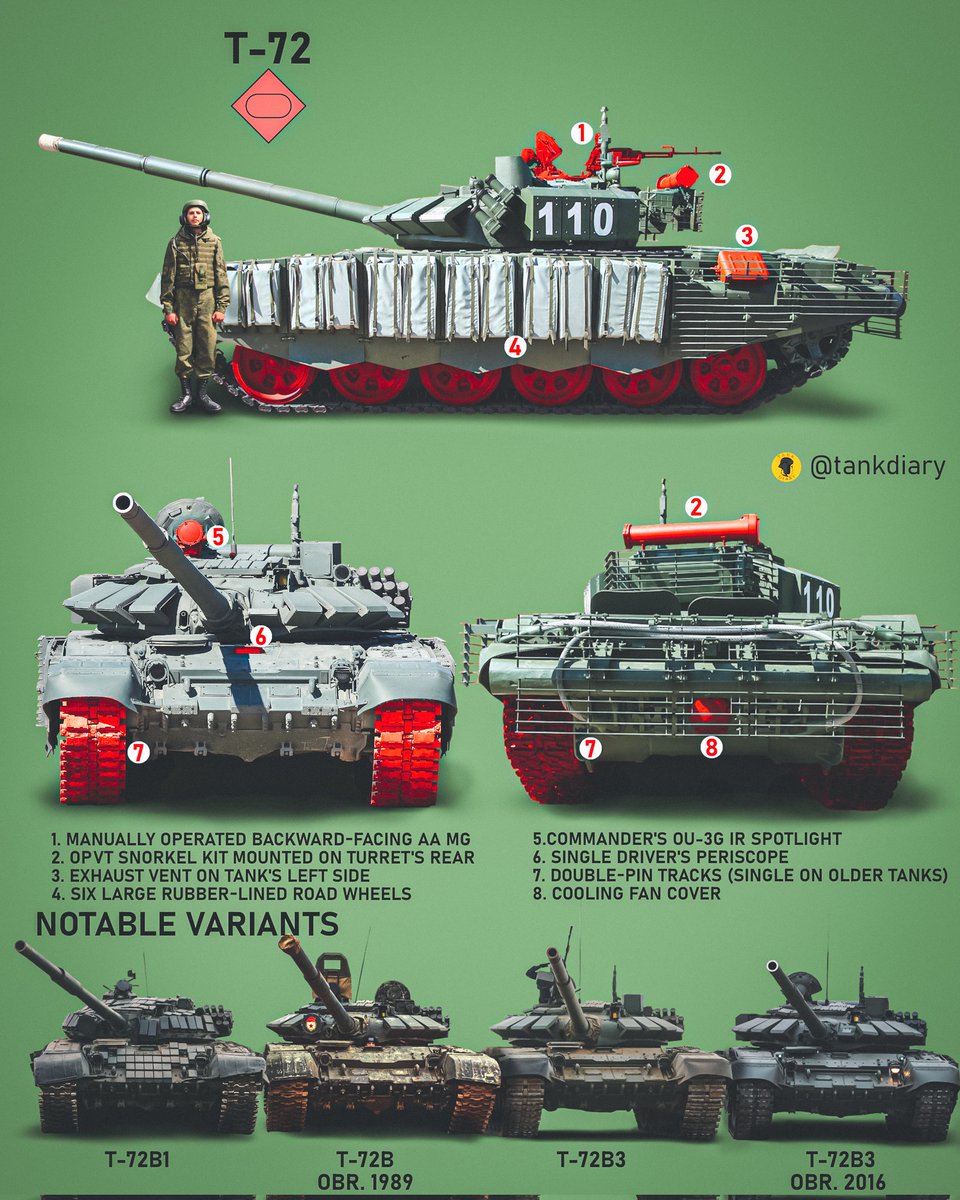 T-72

1
2
110
3
4

@tankdiary

5
6
7
2
110
7
8

1. MANUALLY OPERATED BACKWARD-FACING AA MG
2. OPVT SNORKEL KIT MOUNTED ON TURRET'S REAR
3. EXHAUST VENT ON TANK'S LEFT SIDE
4. SIX LARGE RUBBER-LINED ROAD WHEELS

5.COMMANDER'S OU-3G IR SPOTLIGHT
6. SINGLE DRIVER'S PERISCOPE
7. DOUBLE-PIN TRACKS (SINGLE ON OLDER TANKS)
8. COOLING FAN COVER

NOTABLE VARIANTS

T-72B1
T-72B OBR. 1989
T-72B3
T-72B3 OBR. 2016