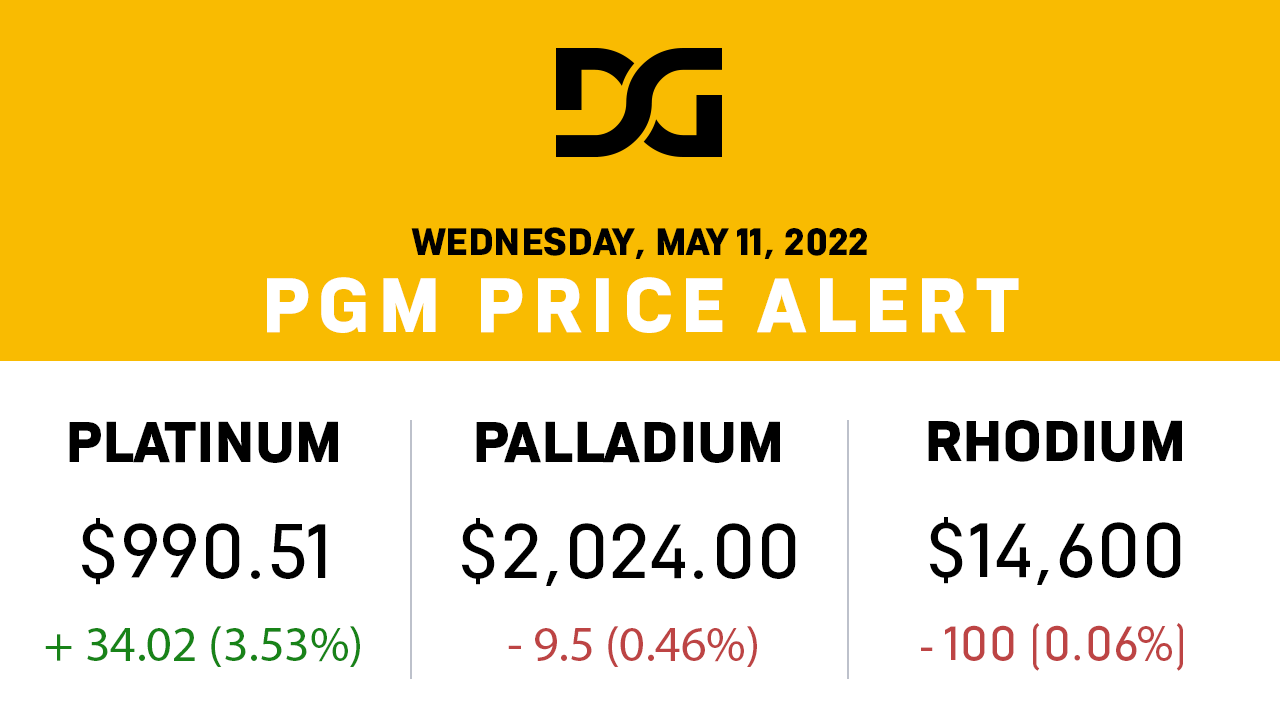 DG

WEDNESDAY, MAY 11, 2022
PGM PRICE ALERT

PLATINUM
$990.51
+ 34.02 (3.53%)

PALLADIUM
$2,024.00
- 9.5 (0.46%)

RHODIUM
$14,600
- 100 (0.06%)