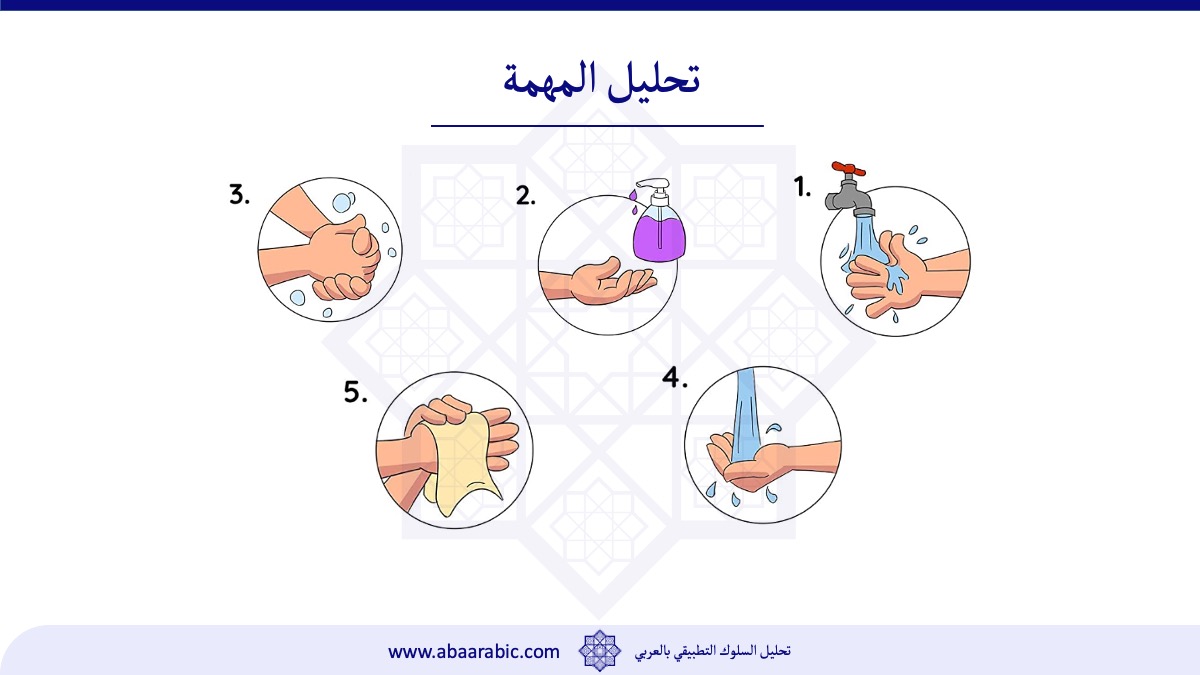 تحليل المهمة

1.

2.

3.

4.

5.

تحليل السلوك التطبيقي بالعربي

www.abaarabic.com