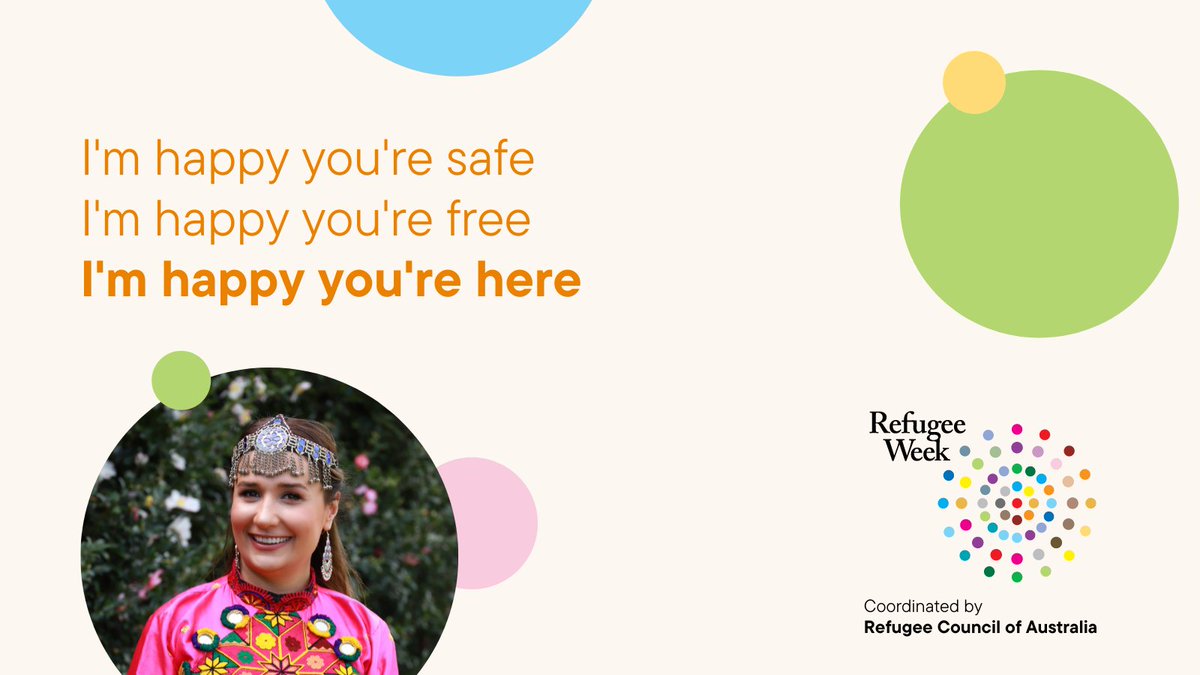 I'm happy you're safe
I'm happy you're free
I'm happy you're here

Refugee Week

Coordinated by
Refugee Council of Australia