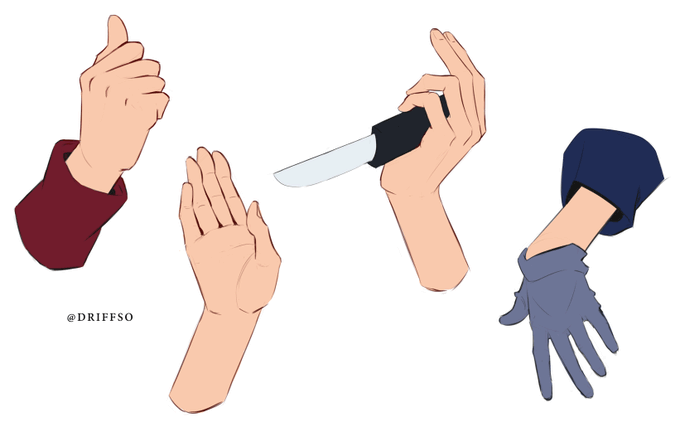 @DRIFFSO