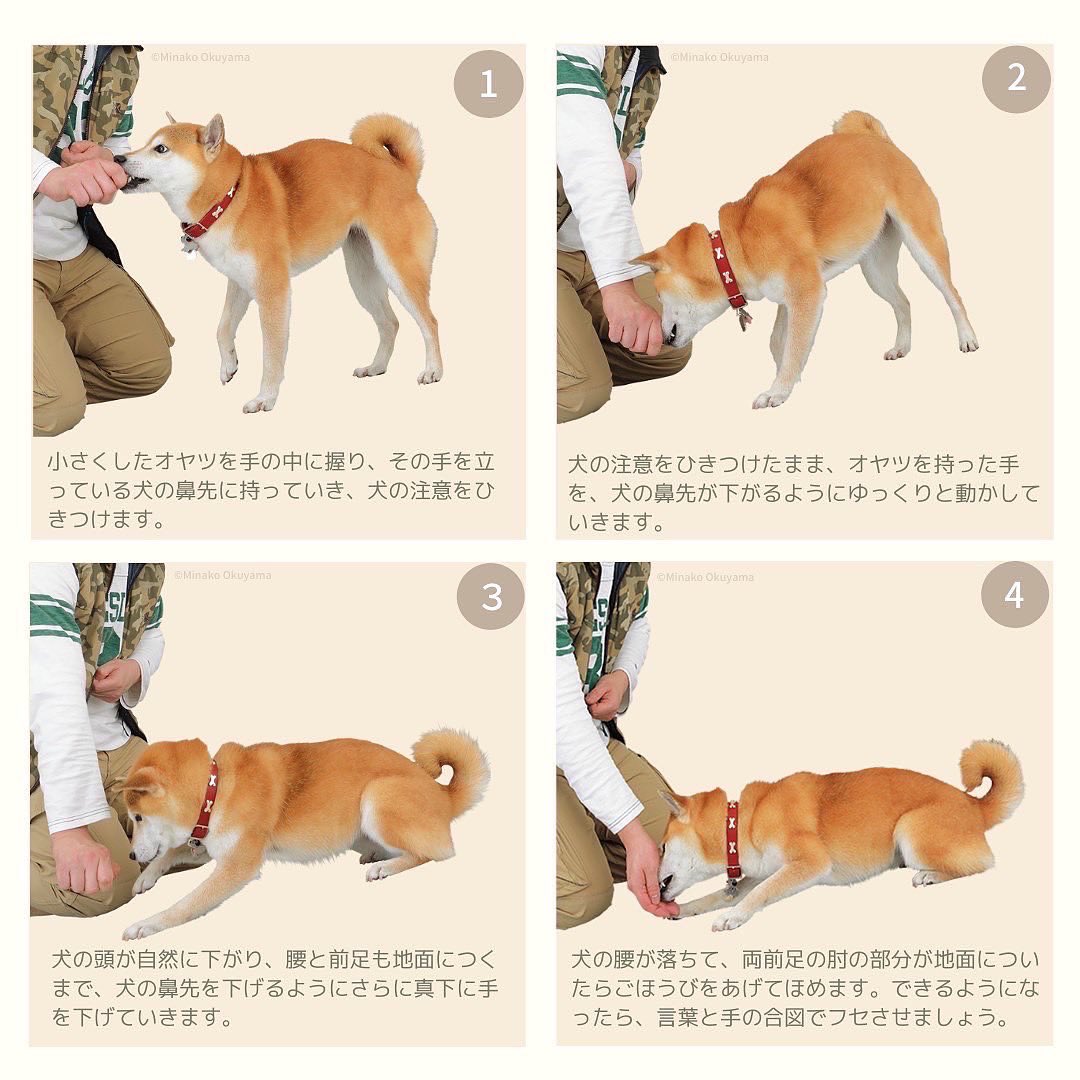 ©Minako Okuyama

1

小さくしたオヤツを手の中に握り、その手を立っている犬の鼻先に持っていき、犬の注意をひきつけます。

©Minako Okuyama

2

犬の注意をひきつけたまま、オヤツを持った手を、犬の鼻先が下がるようにゆっくりと動かしていきます。

©Minako Okuyama

3

犬の頭が自然に下がり、腰と前足も地面につくまで、犬の鼻先を下げるようにさらに真下に手を下げていきます。

©Minako Okuyama

4

犬の腰が落ちて、両前足の肘の部分が地面についたらごほうびをあげてほめます。できるようになったら、言葉と手の合図でフセさせましょう。