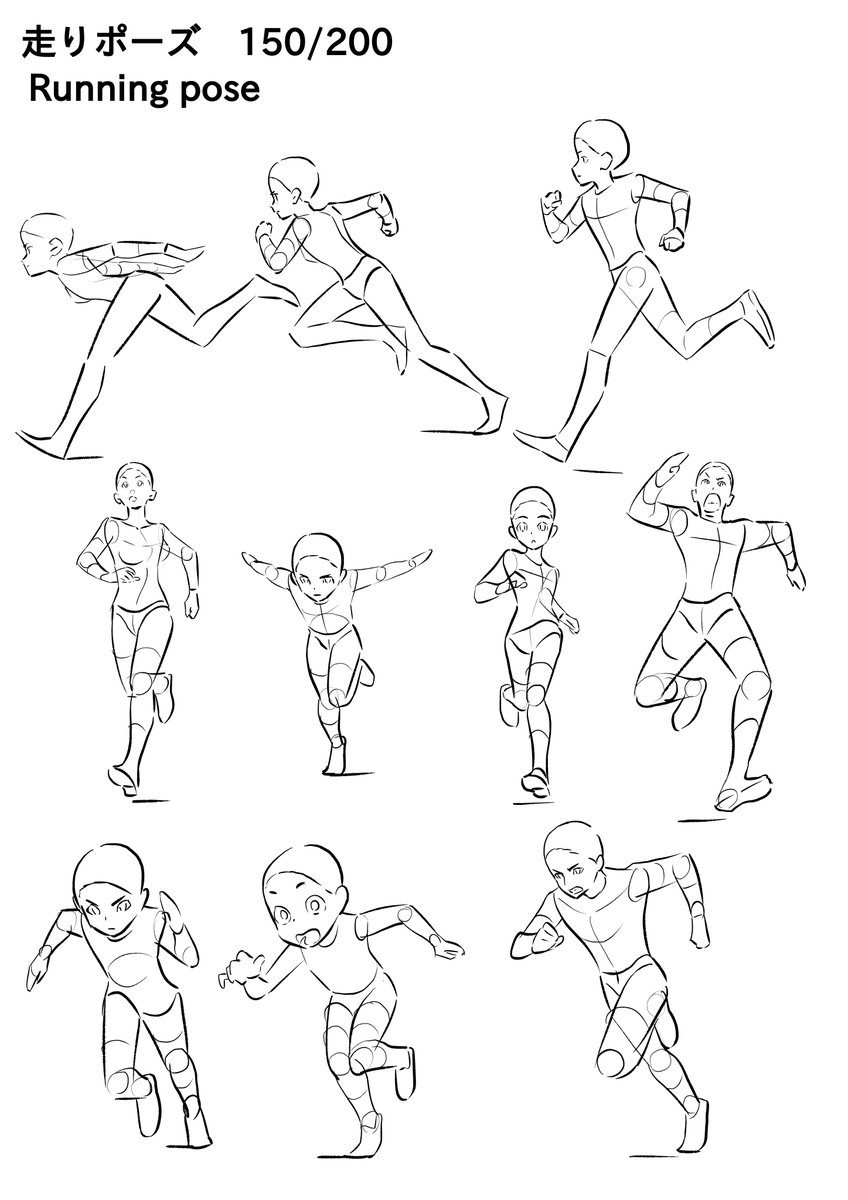 走りポーズ　150/200
Running pose