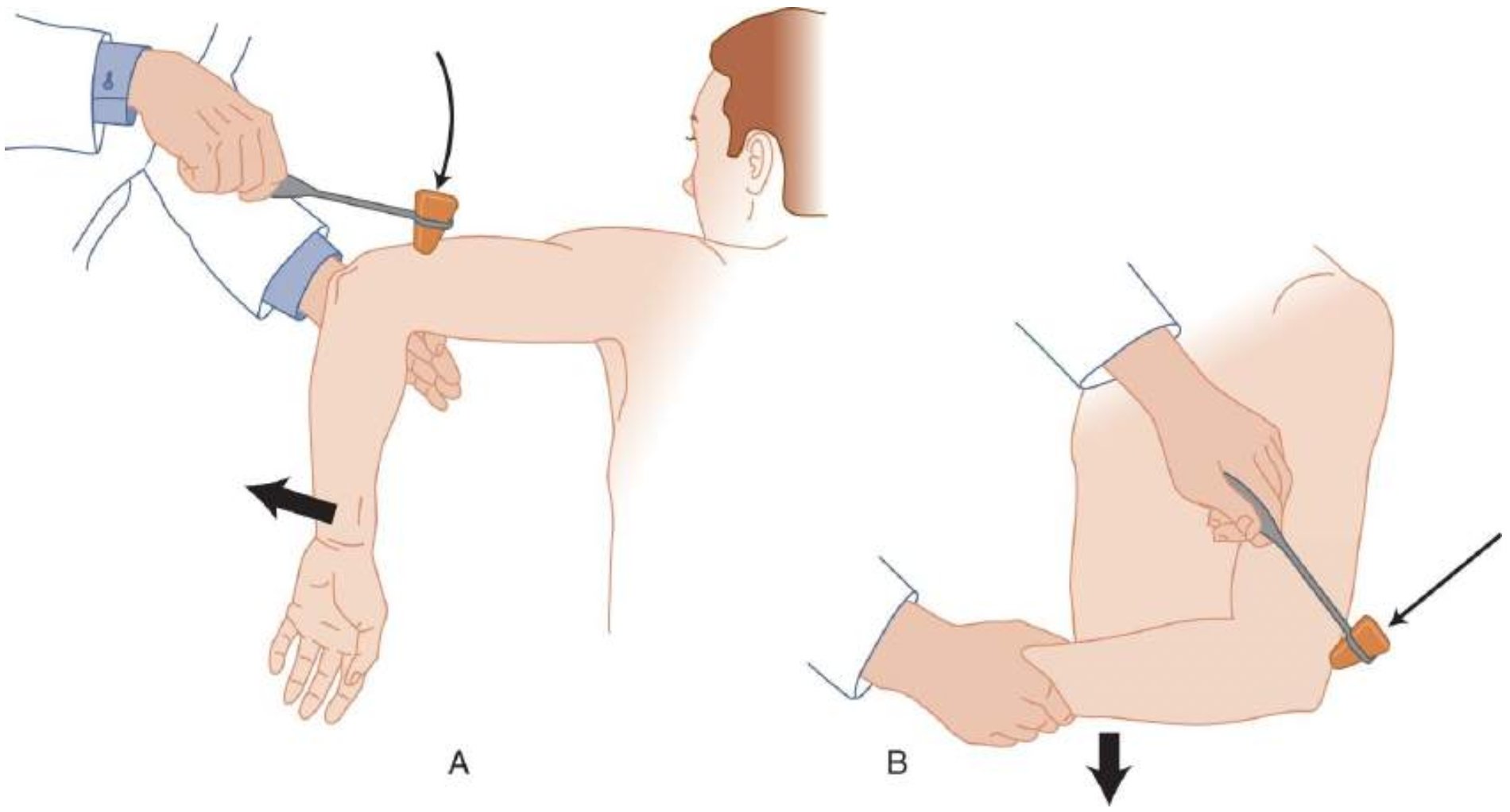 A

B