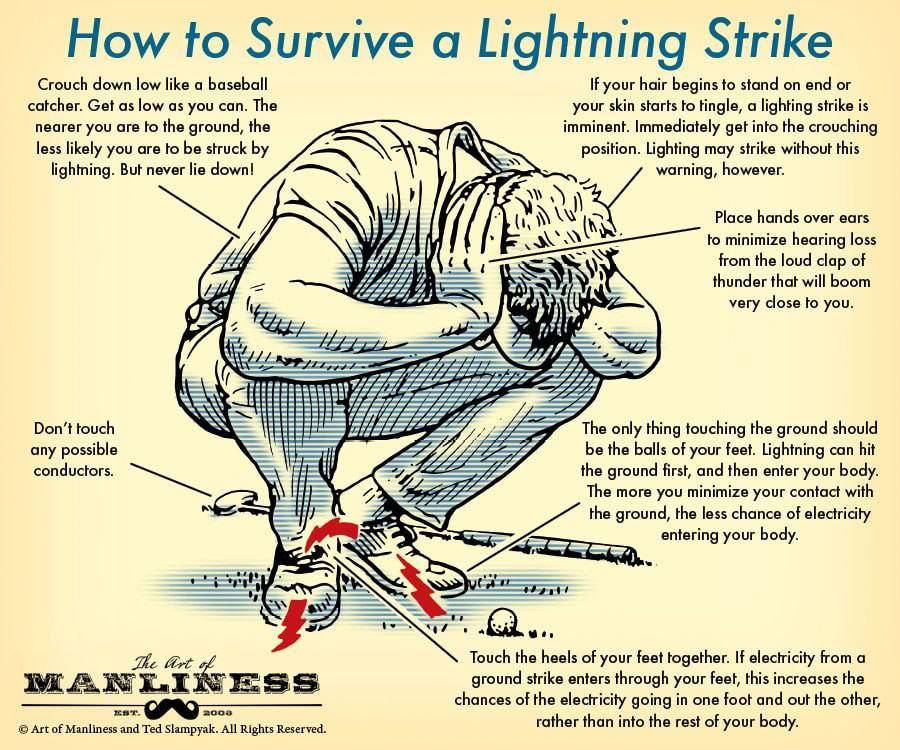 How to Survive a Lightning Strike

Crouch down low like a baseball catcher. Get as low as you can. The nearer you are to the ground, the less likely you are to be struck by lightning. But never lie down!

If your hair begins to stand on end or your skin starts to tingle, a lighting strike is imminent. Immediately get into the crouching position. Lighting may strike without this warning, however.

Place hands over ears to minimize hearing loss from the loud clap of thunder that will boom very close to you.

Don't touch any possible conductors.

The only thing touching the ground should be the balls of your feet. Lightning can hit the ground first, and then enter your body. The more you minimize your contact with the ground, the less chance of electricity entering your body.

Touch the heels of your feet together. If electricity from a ground strike enters through your feet, this increases the chances of the electricity going in one foot and out the other, rather than into the rest of your body.

The Art of MANLINESS EST. 2008

© Art of Manliness and Ted Slampyak. All Rights Reserved.