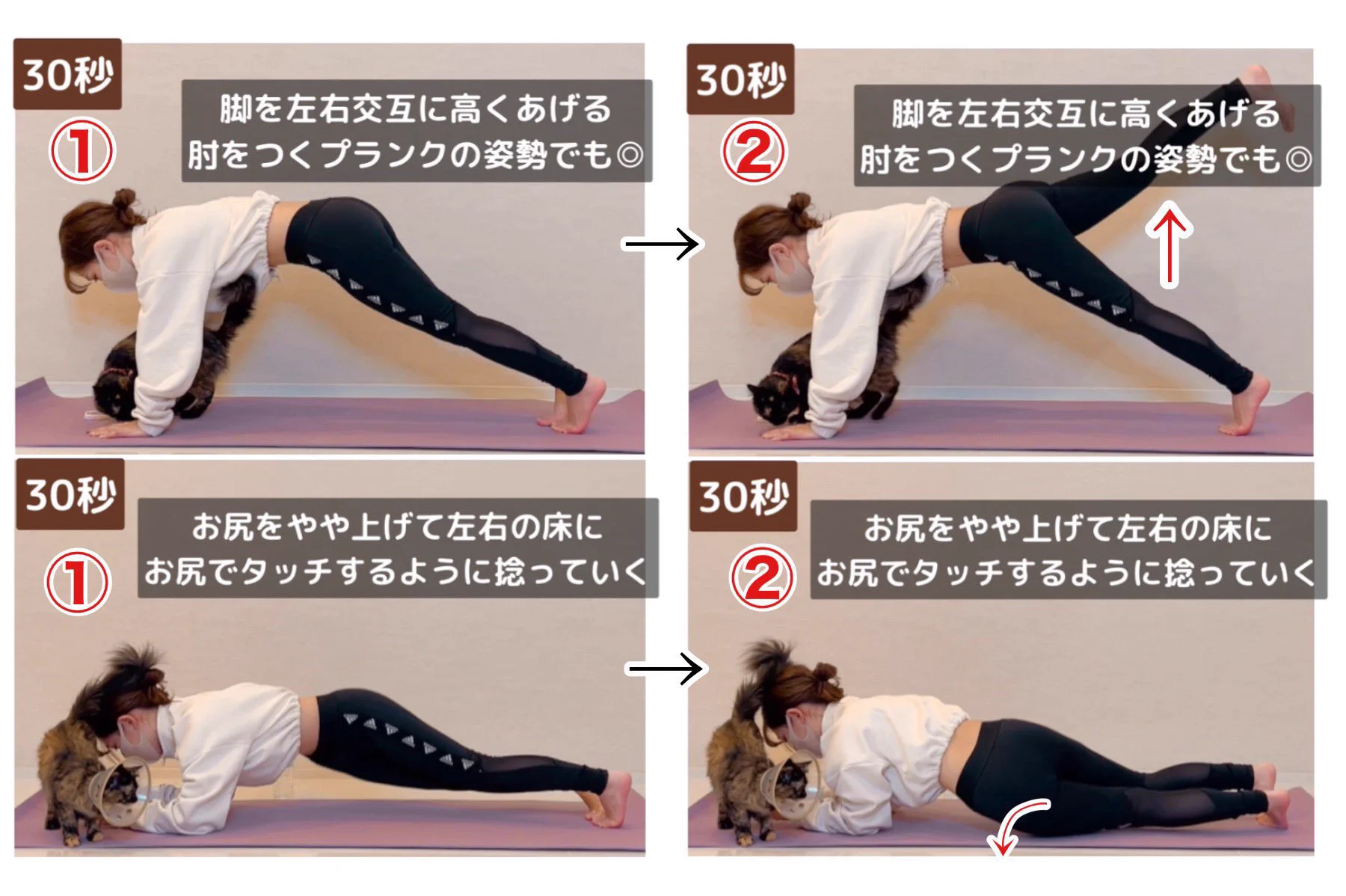 30秒

①

脚を左右交互に高くあげる
肘をつくプランクの姿勢でも◎

30秒

②

脚を左右交互に高くあげる
肘をつくプランクの姿勢でも◎

30秒

①

お尻をやや上げて左右の床に
お尻でタッチするように捻っていく

30秒

②

お尻をやや上げて左右の床に
お尻でタッチするように捻っていく