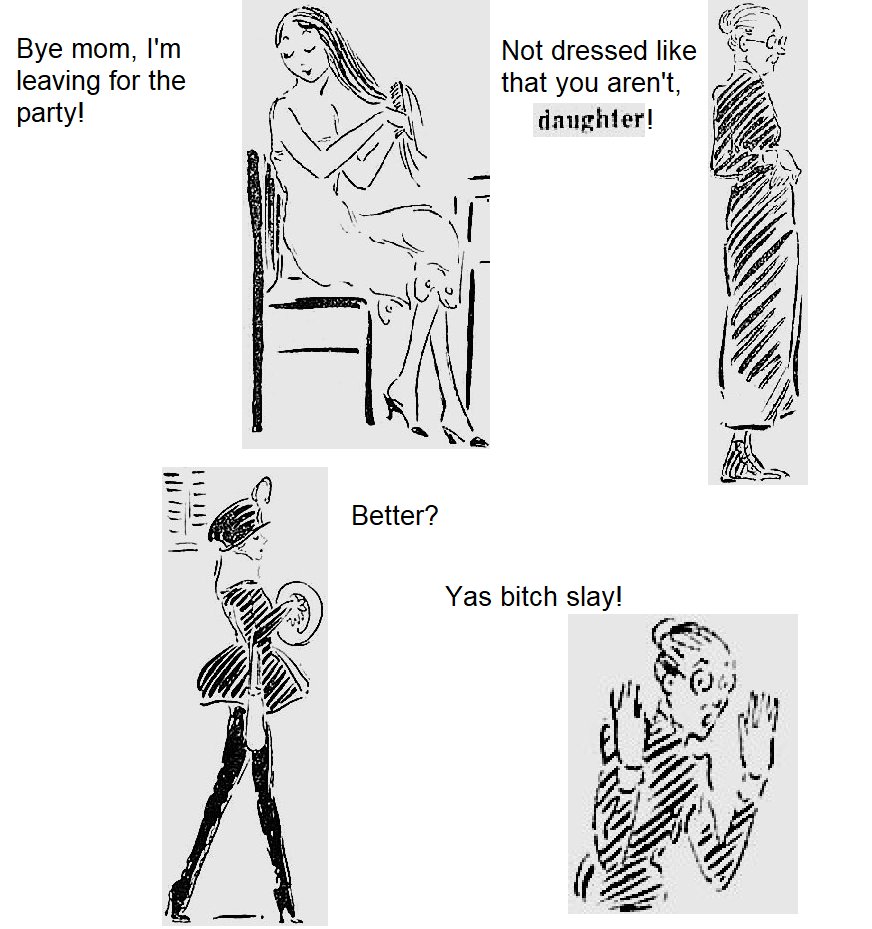 Bye mom, I'm leaving for the party!

Not dressed like that you aren't, daughter!

Better?

Yas bitch slay!