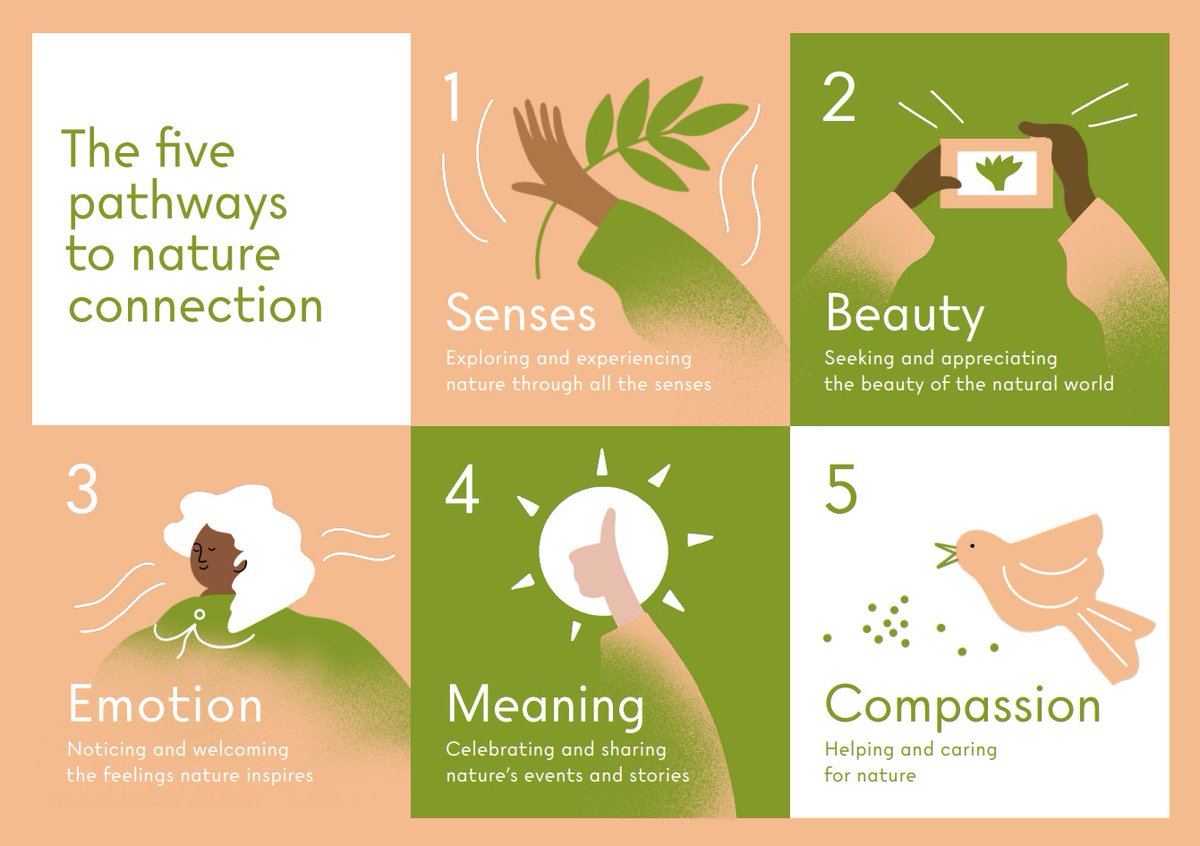 The five pathways to nature connection

1

Senses

Exploring and experiencing nature through all the senses

2

Beauty

Seeking and appreciating the beauty of the natural world

3

Emotion

Noticing and welcoming the feelings nature inspires

4

Meaning

Celebrating and sharing nature's events and stories

5

Compassion

Helping and caring for nature