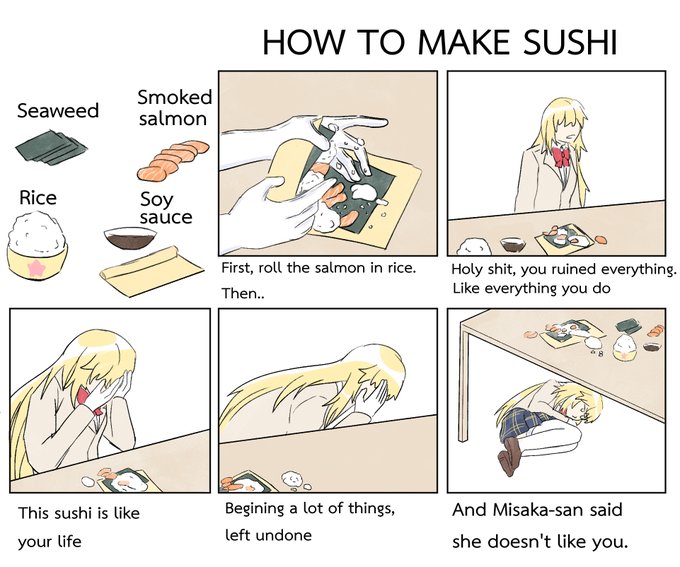 HOW TO MAKE SUSHI

Seaweed

Smoked salmon

Rice

Soy sauce

First, roll the salmon in rice. Then..

Holy shit, you ruined everything. Like everything you do

This sushi is like your life

Begining a lot of things, left undone

And Misaka-san said she doesn't like you.