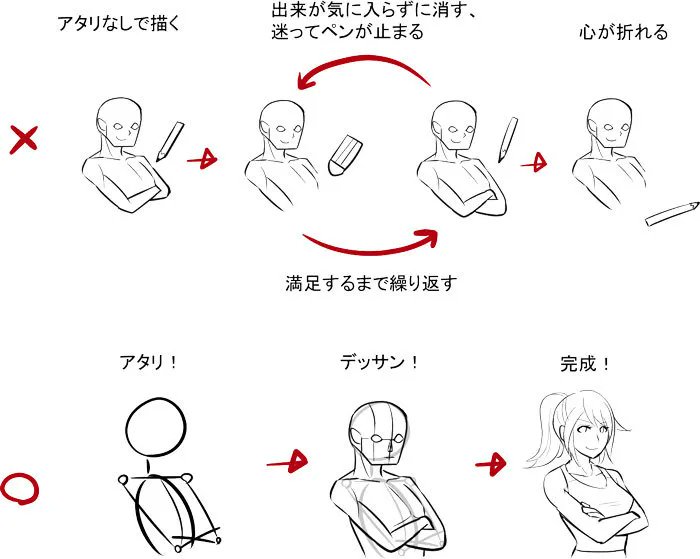 アタリなしで描く

出来が気に入らずに消す、迷ってペンが止まる

心が折れる

満足するまで繰り返す

アタリ！

デッサン！

完成！