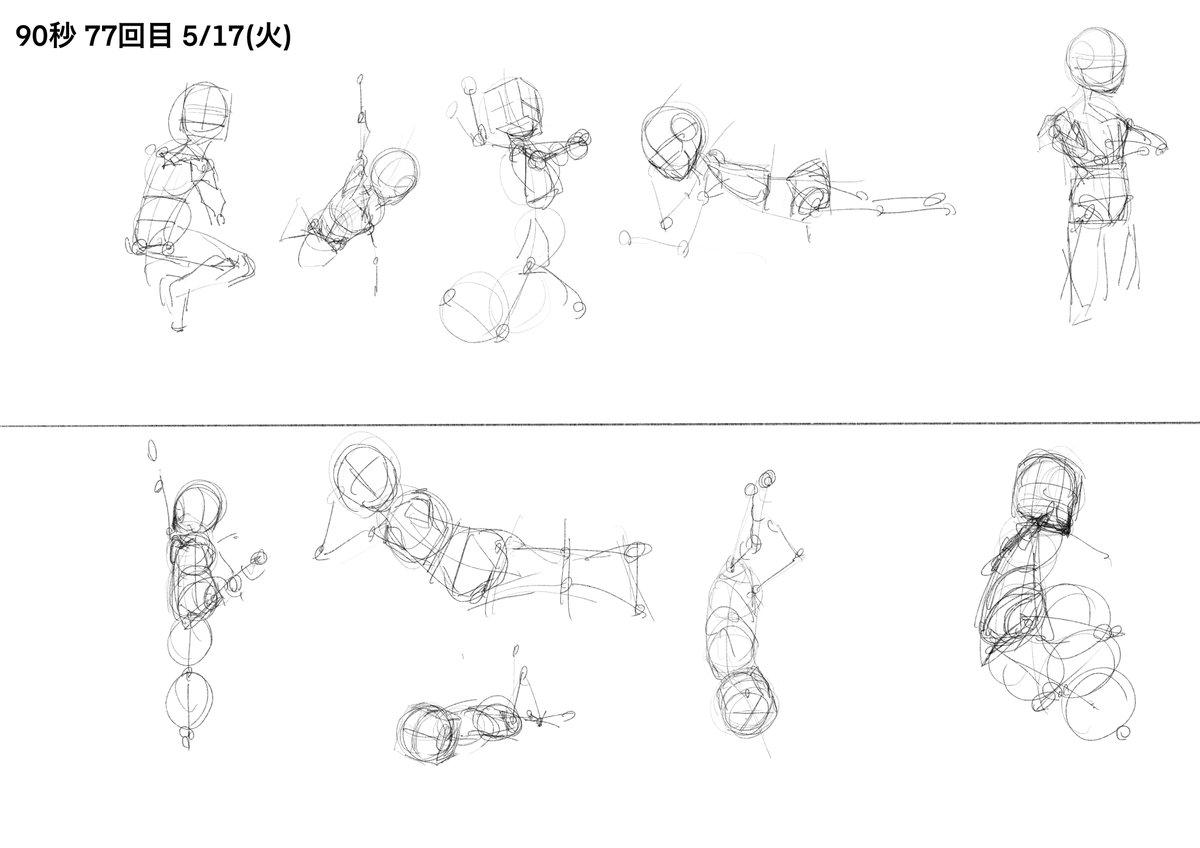 90秒 77回目 5/17(火)