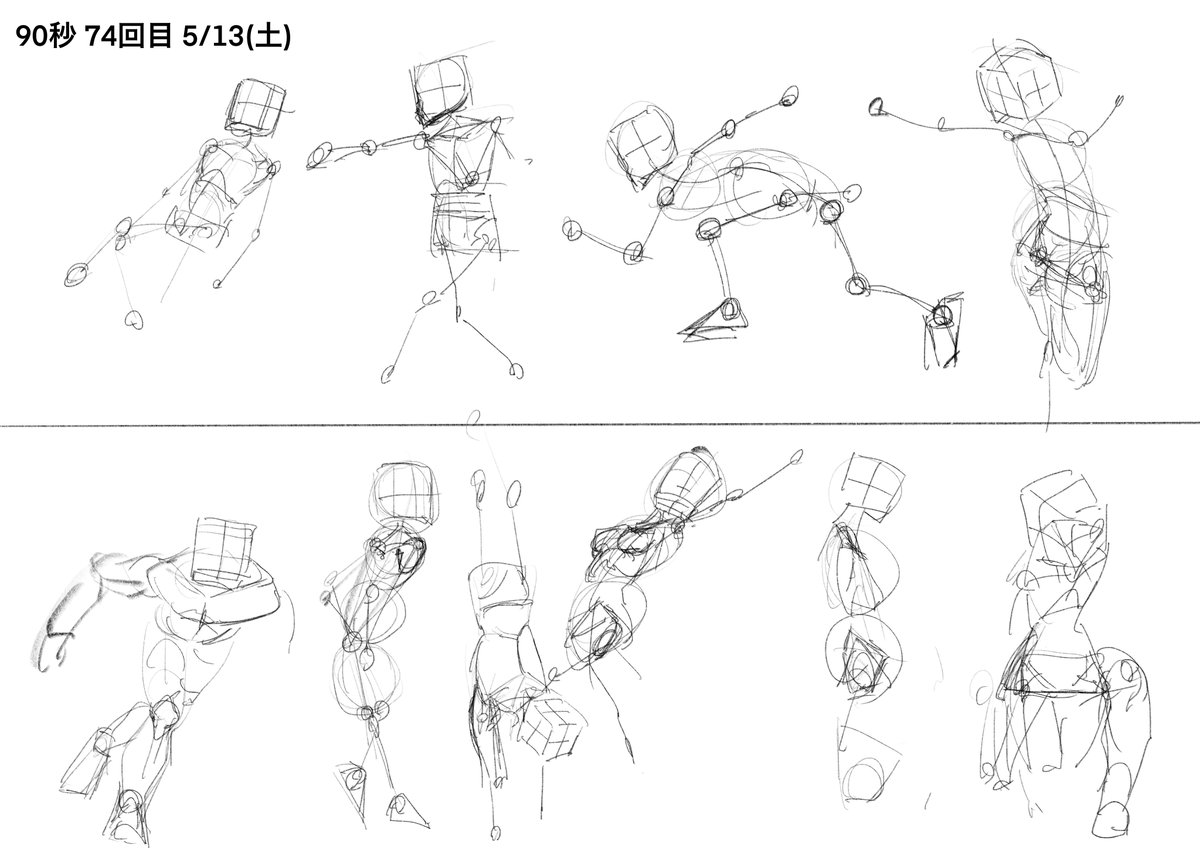 90秒 74回目 5/13(土)