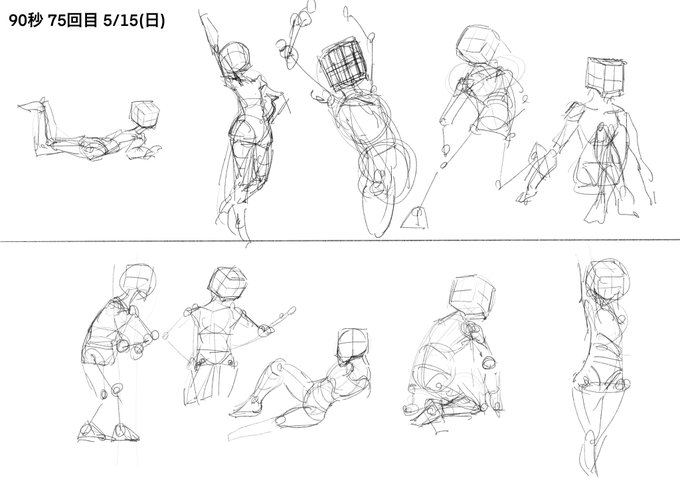 90秒 75回目 5/15(日)