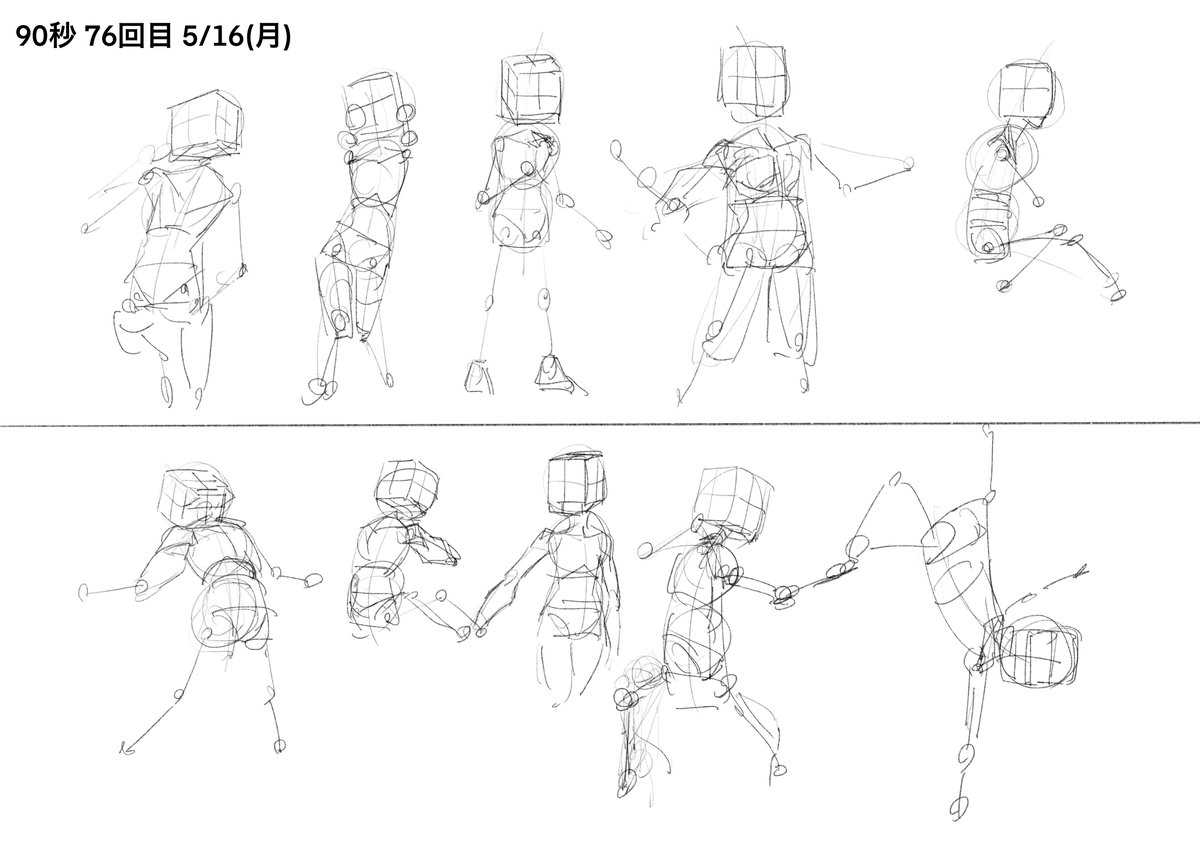 90秒 76回目 5/16(月)