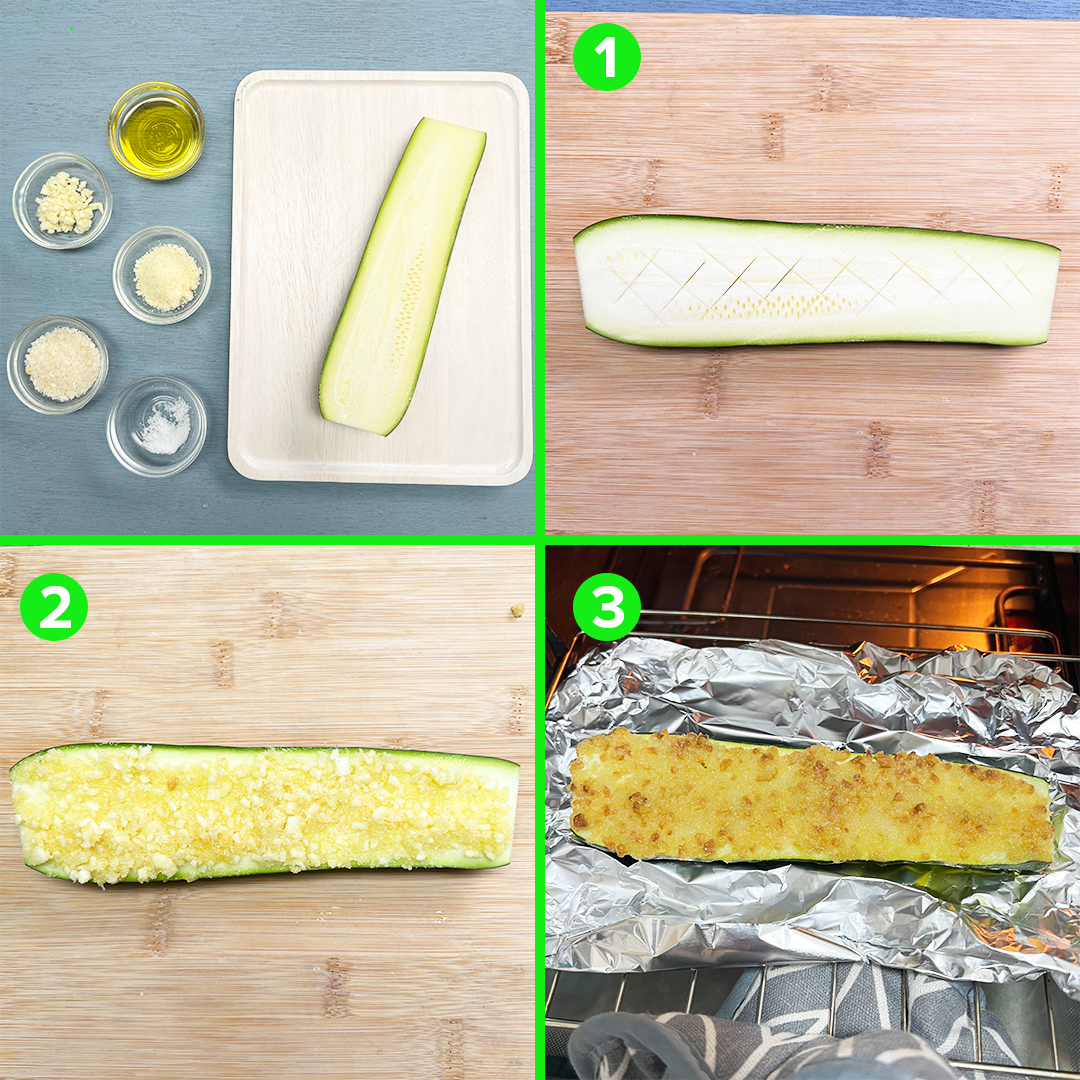 1

2

3