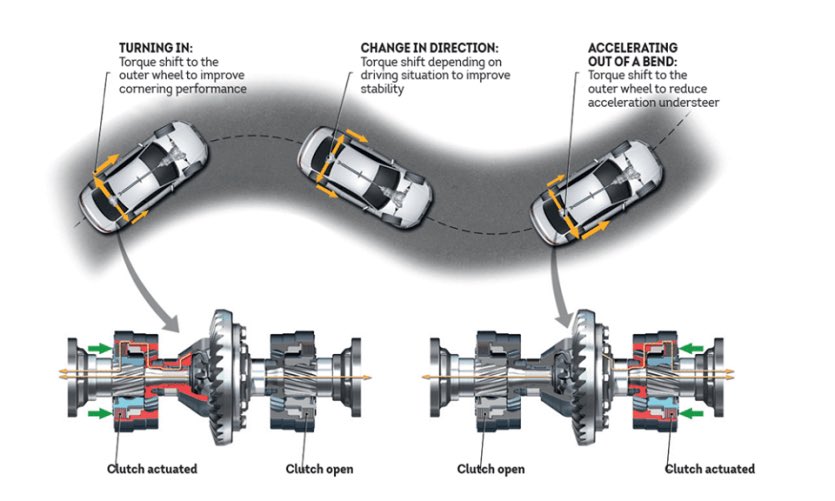 TURNING IN:
Torque shift to the outer wheel to improve cornering performance

CHANGE IN DIRECTION:
Torque shift depending on driving situation to improve stability

ACCELERATING OUT OF A BEND:
Torque shift to the outer wheel to reduce acceleration understeer

Clutch actuated

Clutch open

Clutch open

Clutch actuated