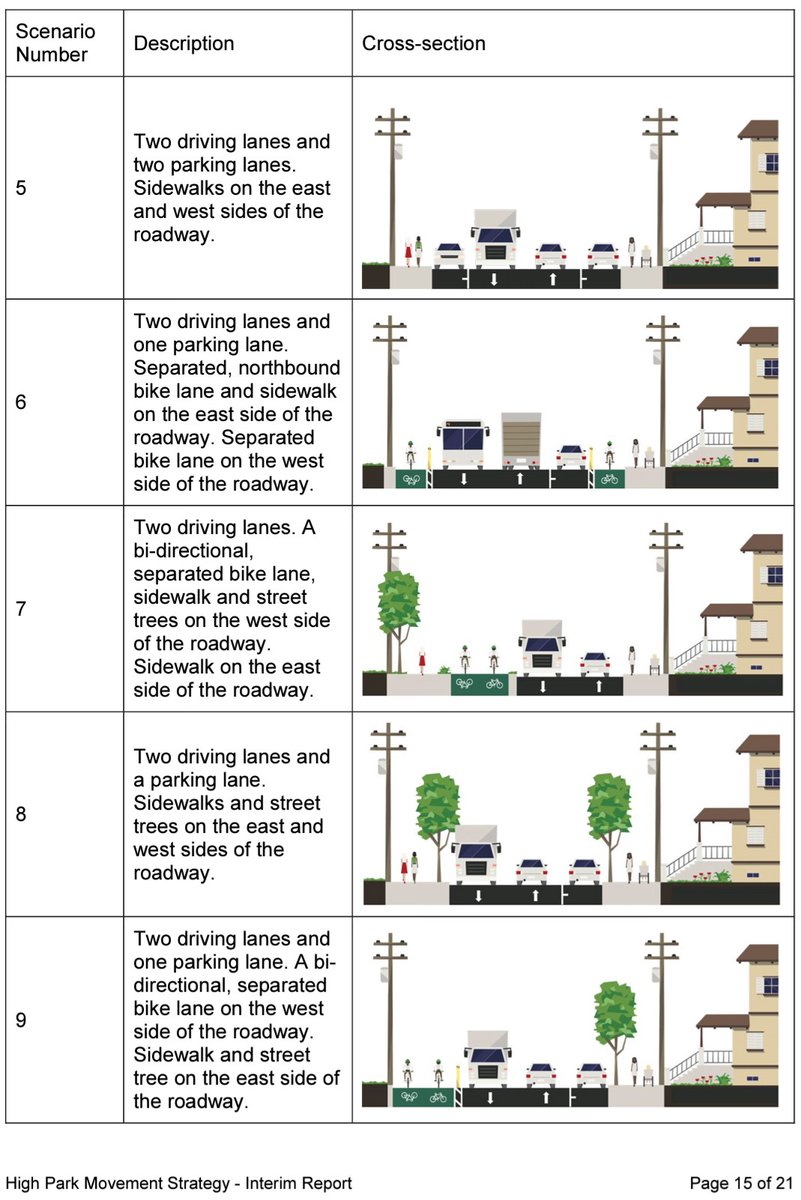 | Scenario Number | Description | Cross-section |
|---|---|---|
| 5 | Two driving lanes and two parking lanes. Sidewalks on the east and west sides of the roadway. | |
| 6 | Two driving lanes and one parking lane. Separated, northbound bike lane and sidewalk on the east side of the roadway. Separated bike lane on the west side of the roadway. | |
| 7 | Two driving lanes. A bi-directional, separated bike lane, sidewalk and street trees on the west side of the roadway. Sidewalk on the east side of the roadway. | |
| 8 | Two driving lanes and a parking lane. Sidewalks and street trees on the east and west sides of the roadway. | |
| 9 | Two driving lanes and one parking lane. A bi-directional, separated bike lane on the west side of the roadway. Sidewalk and street tree on the east side of the roadway. | |

High Park Movement Strategy - Interim Report

Page 15 of 21