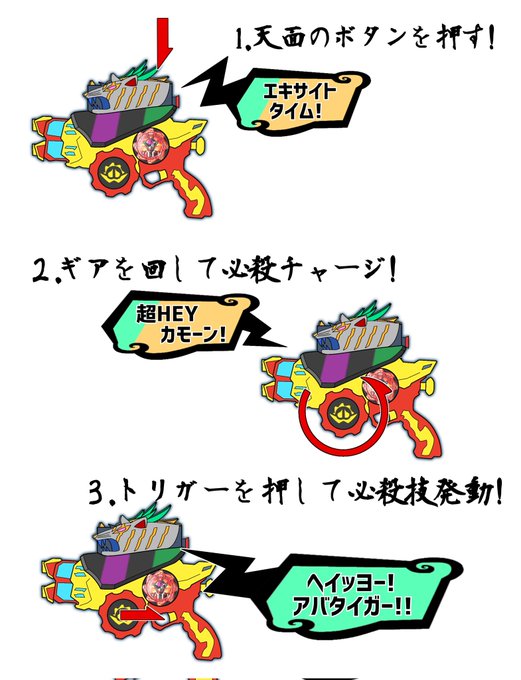 1.天面のボタンを押す!

エキサイト
タイム!

2.ギアを回して必殺チャージ!

超HEY
カモーン!

3.トリガーを押して必殺技発動!

ヘイッヨー!
アバタイガー!!